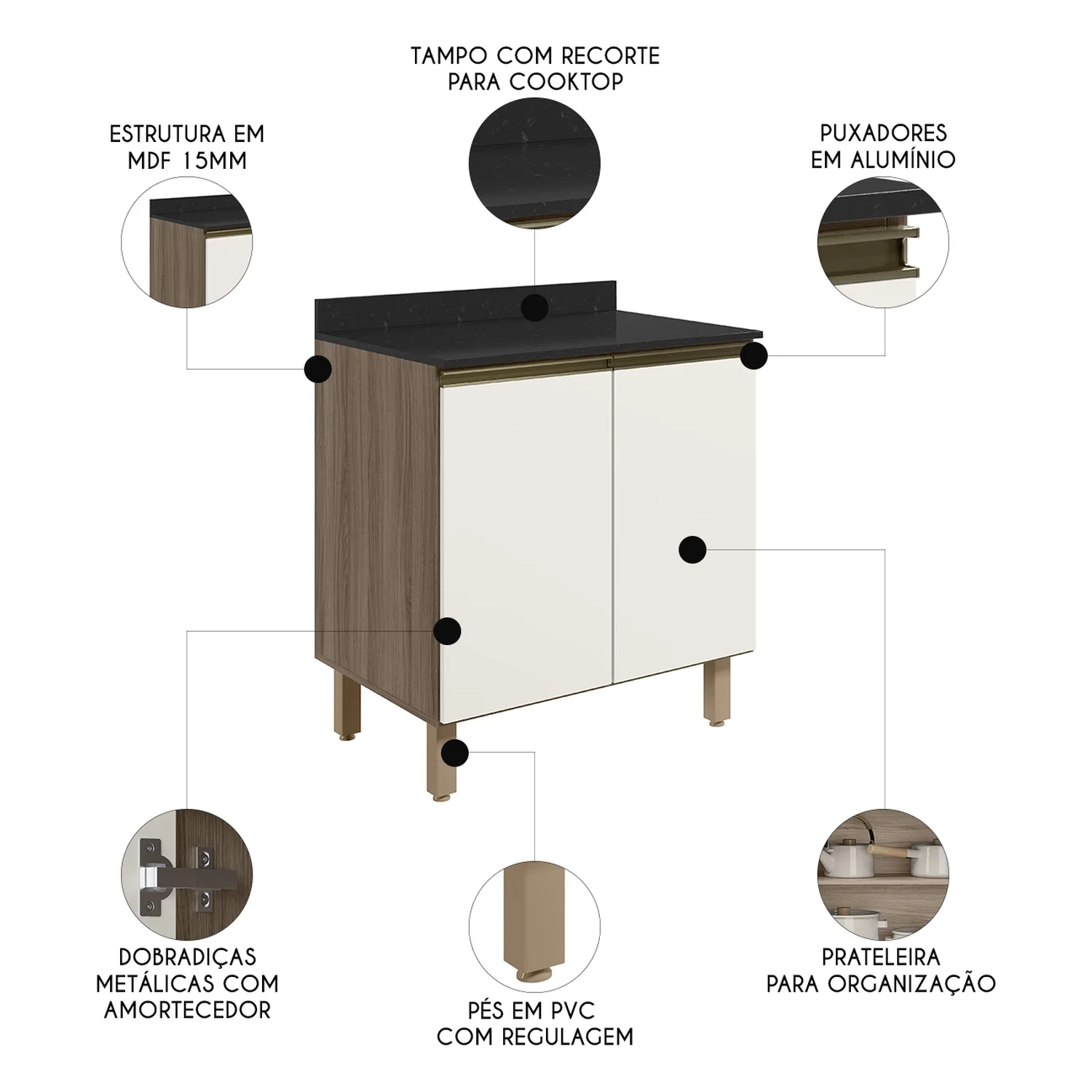 TAMPO COM RECORTE PARA COOKTOP

ESTRUTURA EM MDF 15MM

PUXADORES EM ALUMÍNIO

DOBRADIÇAS METÁLICAS COM AMORTECEDOR

PÉS EM PVC COM REGULAGEM

PRATELEIRA PARA ORGANIZAÇÃO