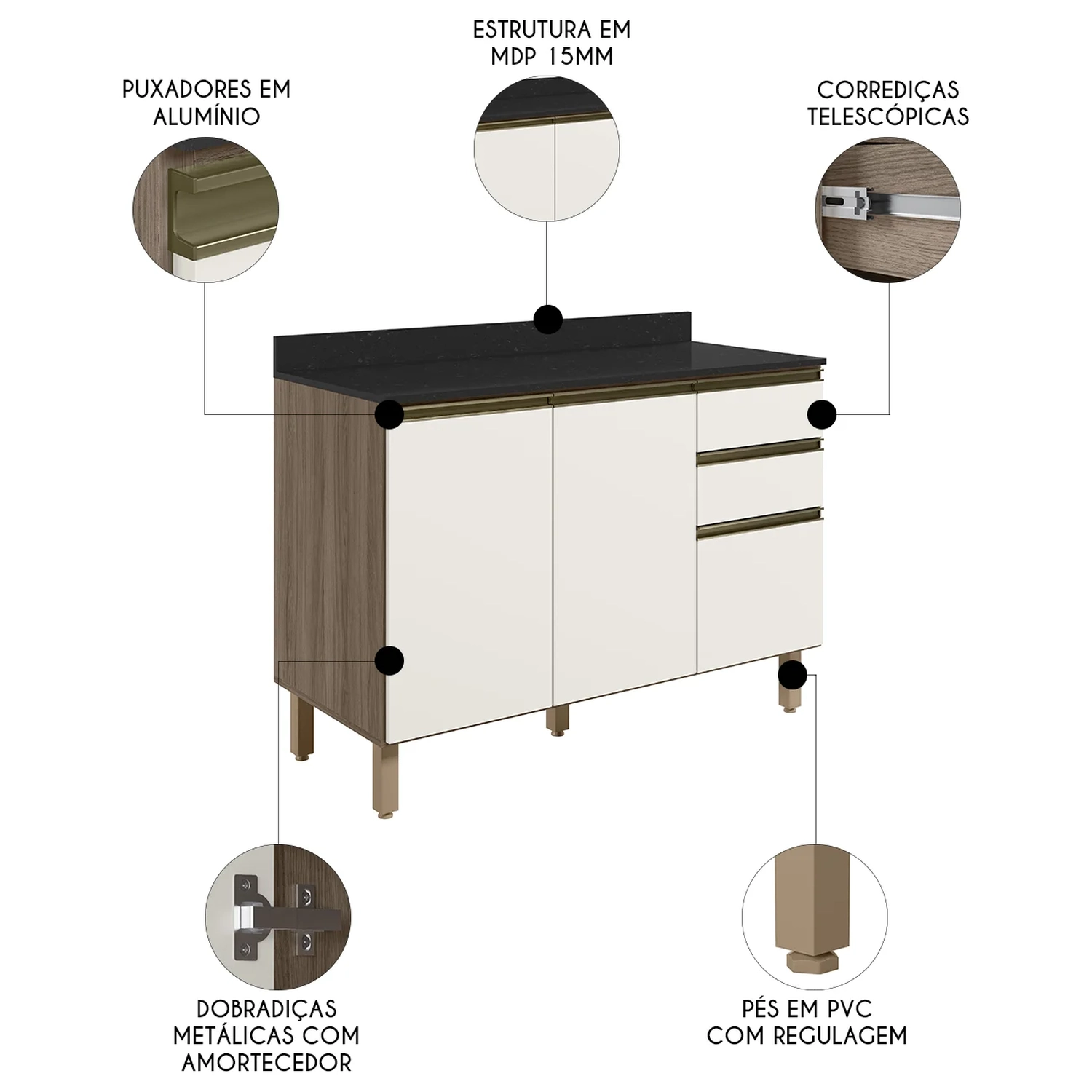 ESTRUTURA EM MDP 15MM

PUXADORES EM ALUMÍNIO

CORREDIÇAS TELESCÓPICAS

DOBRADIÇAS METÁLICAS COM AMORTECEDOR

PÉS EM PVC COM REGULAGEM