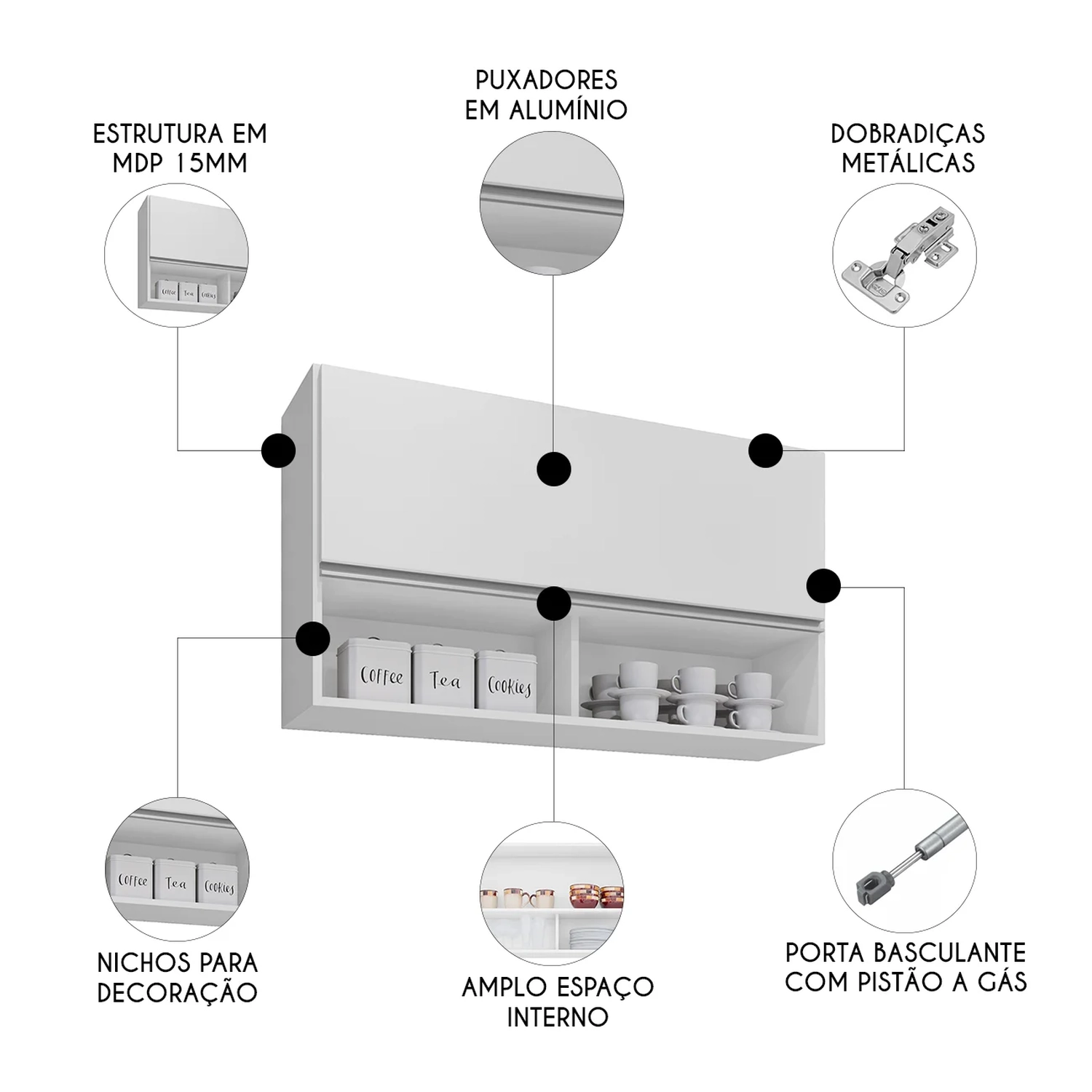 ESTRUTURA EM MDP 15MM

PUXADORES EM ALUMÍNIO

DOBRADIÇAS METÁLICAS

Coffee Tea Cookies

Coffee Tea Cookies

Coffee Tea Cookies

NICHOS PARA DECORAÇÃO

AMPLO ESPAÇO INTERNO

PORTA BASCULANTE COM PISTÃO A GÁS