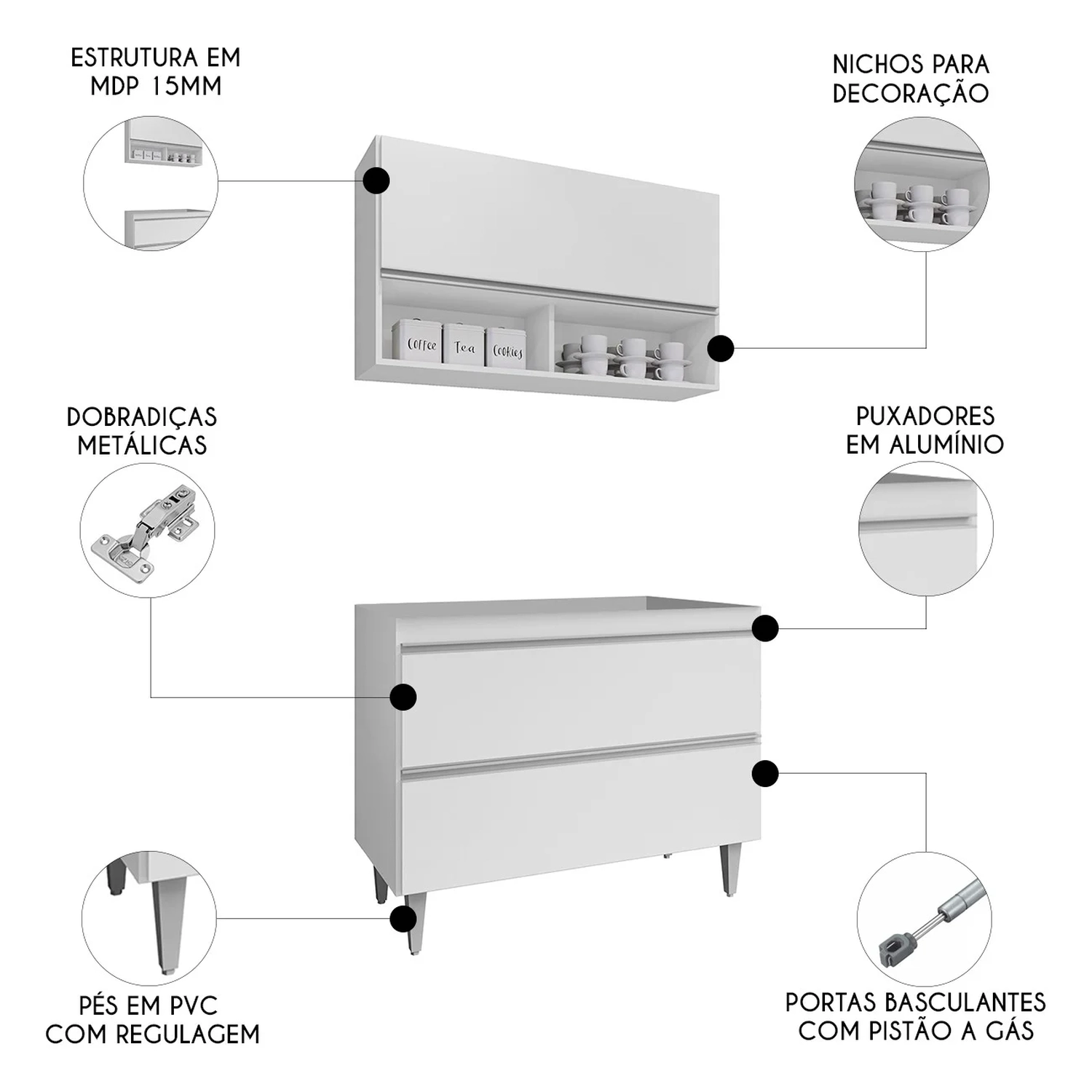 ESTRUTURA EM MDP 15MM

NICHOS PARA DECORAÇÃO

Coffee Tea Cookies

DOBRADIÇAS METÁLICAS

PUXADORES EM ALUMÍNIO

PÉS EM PVC COM REGULAGEM

PORTAS BASCULANTES COM PISTÃO A GÁS