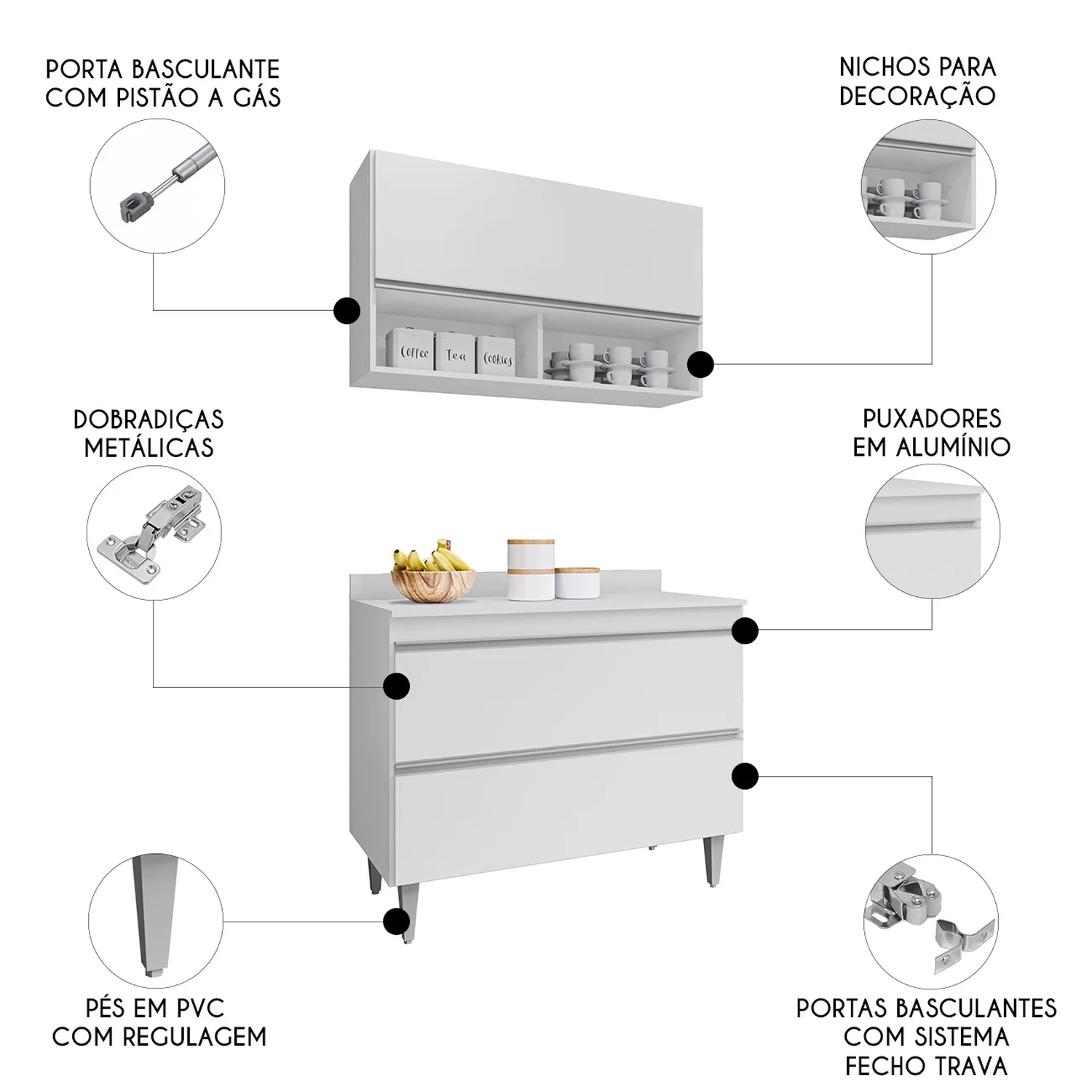 PORTA BASCULANTE COM PISTÃO A GÁS

NICHOS PARA DECORAÇÃO

Coffee Tea Cookies

DOBRADIÇAS METÁLICAS

PUXADORES EM ALUMÍNIO

PÉS EM PVC COM REGULAGEM

PORTAS BASCULANTES COM SISTEMA FECHO TRAVA