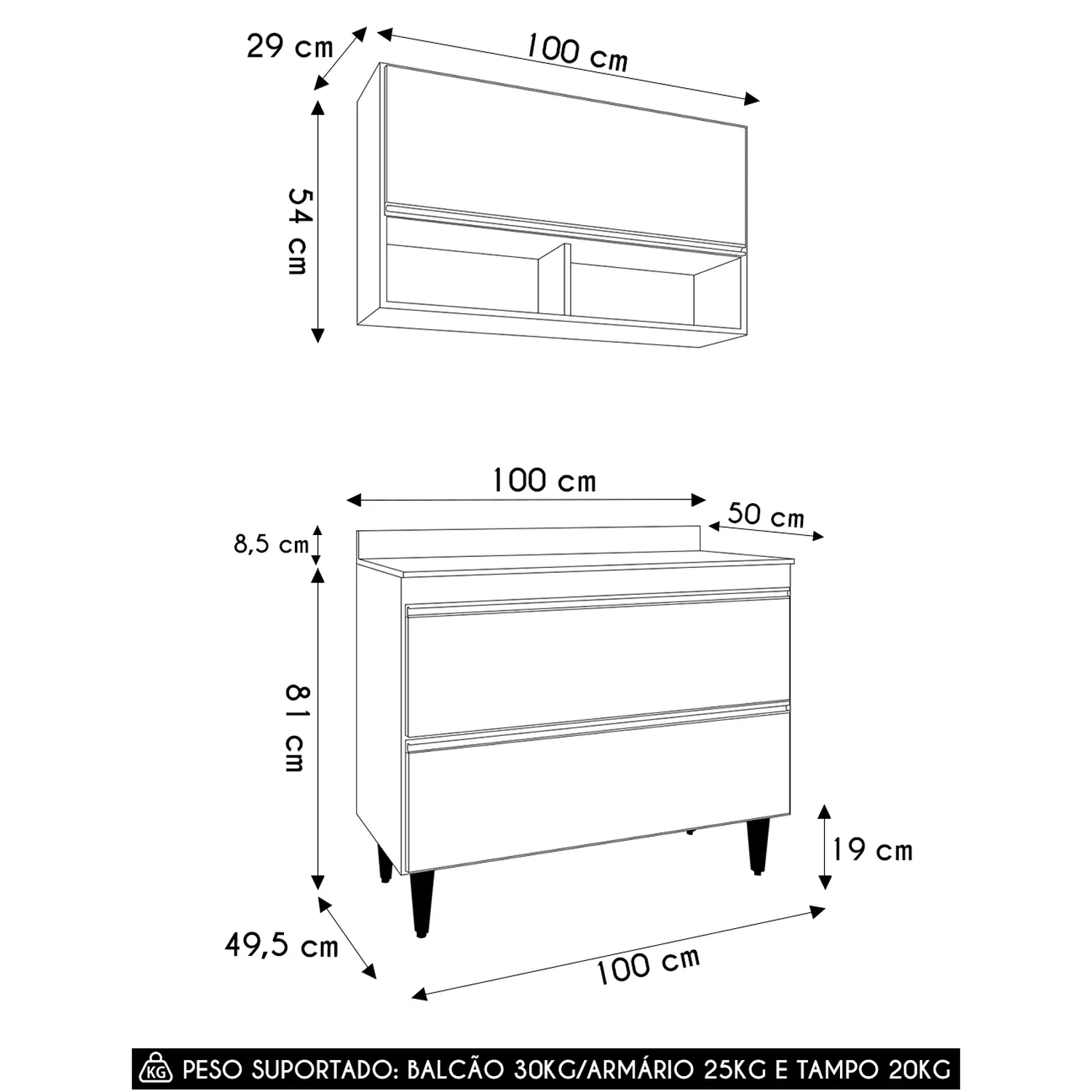 29 cm

100 cm

54 cm

100 cm

50 cm

8,5 cm

81 cm

19 cm

49,5 cm

100 cm

KG PESO SUPORTADO: BALCÃO 30KG/ARMÁRIO 25KG E TAMPO 20KG