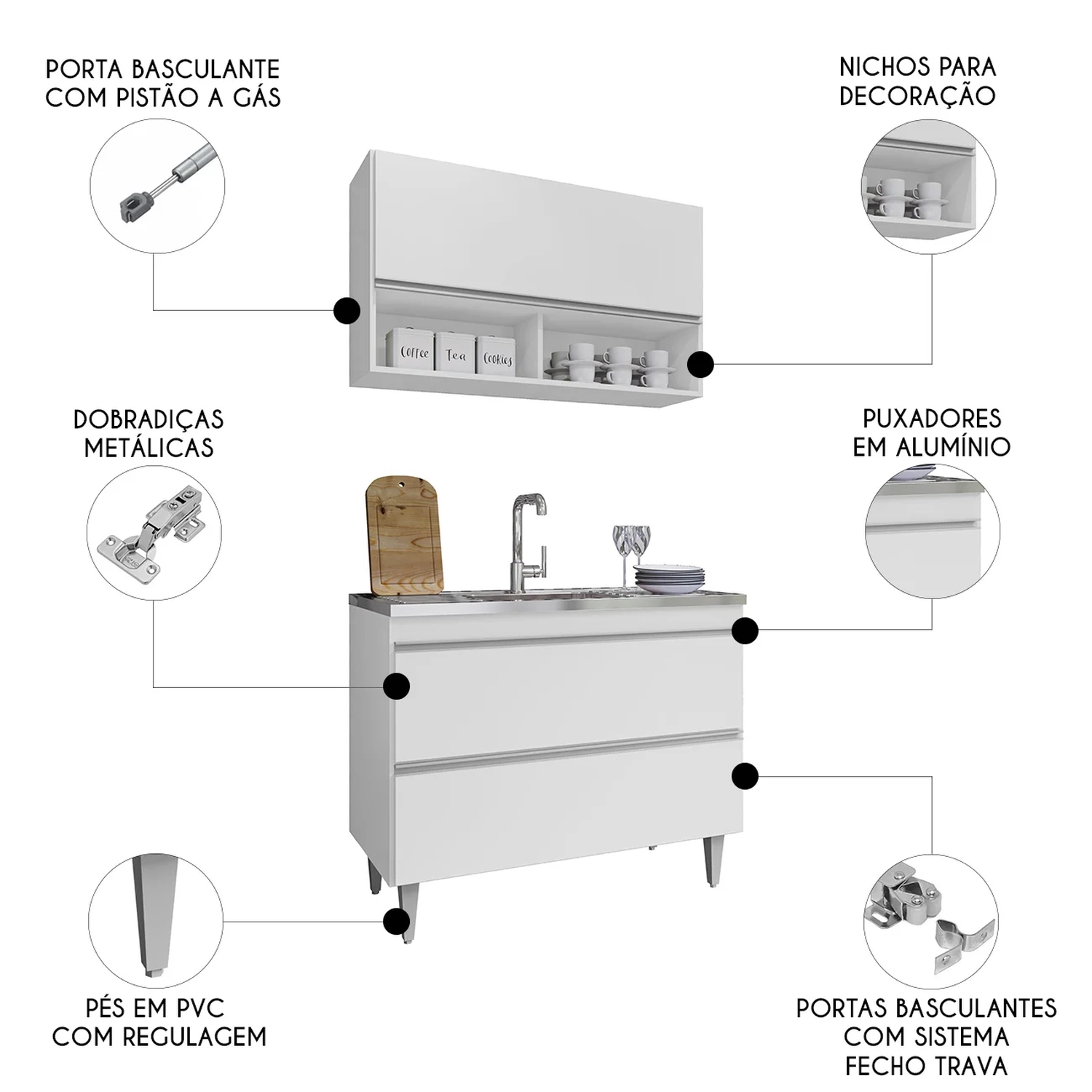 PORTA BASCULANTE COM PISTÃO A GÁS

NICHOS PARA DECORAÇÃO

Coffee
Tea
Cookies

DOBRADIÇAS METÁLICAS

PUXADORES EM ALUMÍNIO

PÉS EM PVC COM REGULAGEM

PORTAS BASCULANTES COM SISTEMA FECHO TRAVA