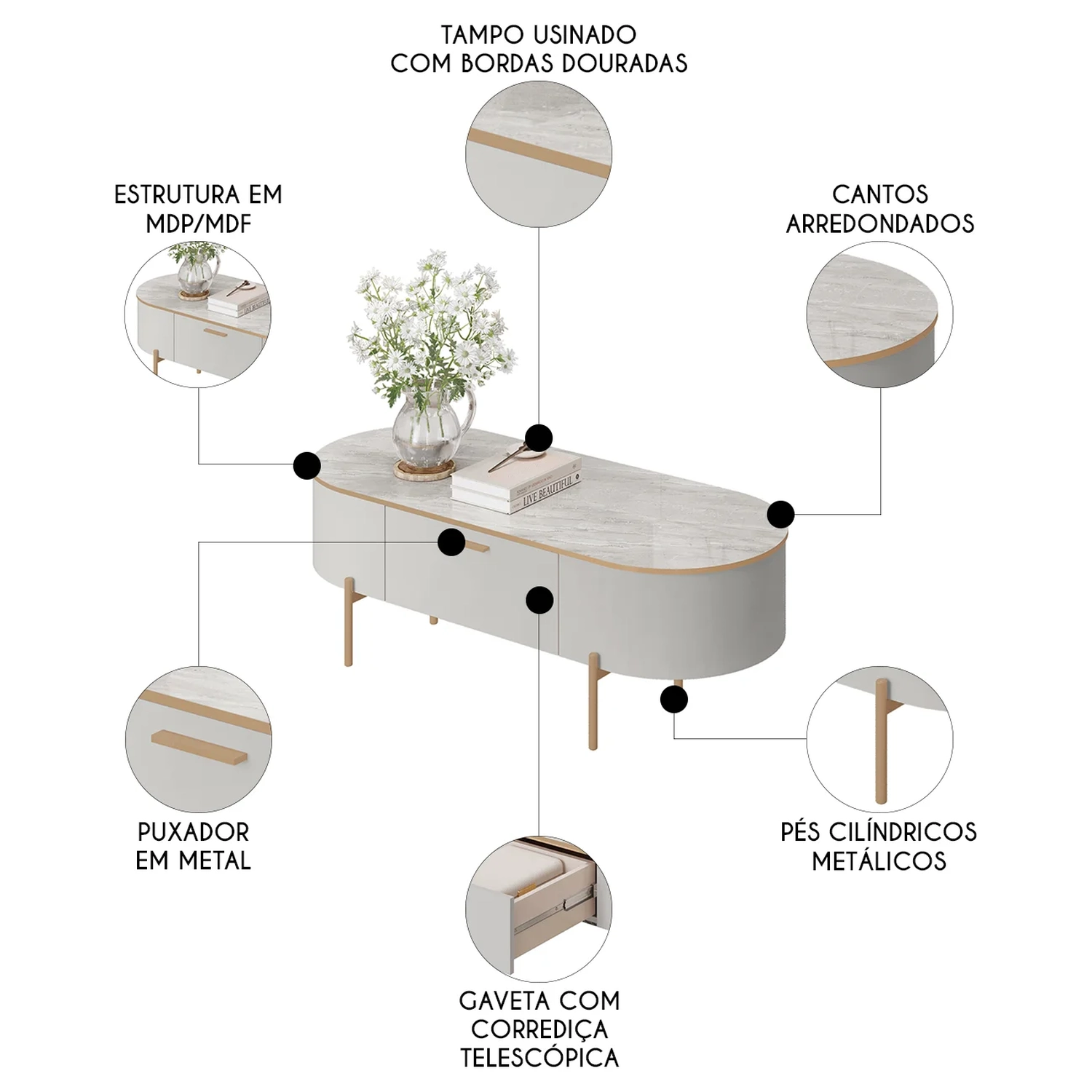 TAMPO USINADO
COM BORDAS DOURADAS

ESTRUTURA EM
MDP/MDF

CANTOS
ARREDONDADOS

LIVE BEAUTIFUL

PUXADOR
EM METAL

PÉS CILÍNDRICOS
METÁLICOS

GAVETA COM
CORREDIÇA
TELESCÓPICA