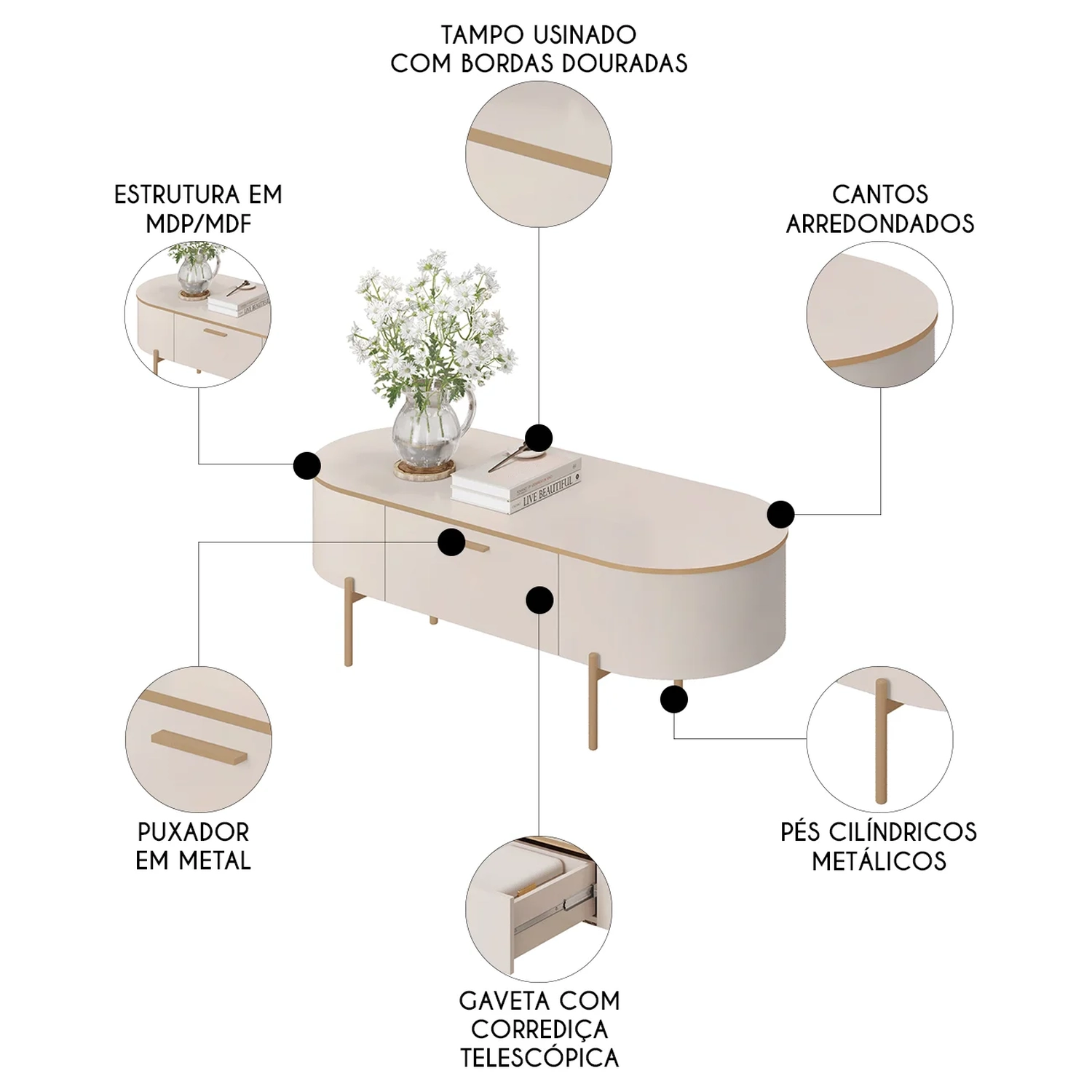 TAMPO USINADO
COM BORDAS DOURADAS

ESTRUTURA EM
MDP/MDF

CANTOS
ARREDONDADOS

LIVE BEAUTIFUL

PUXADOR
EM METAL

PÉS CILÍNDRICOS
METÁLICOS

GAVETA COM
CORREDIÇA
TELESCÓPICA