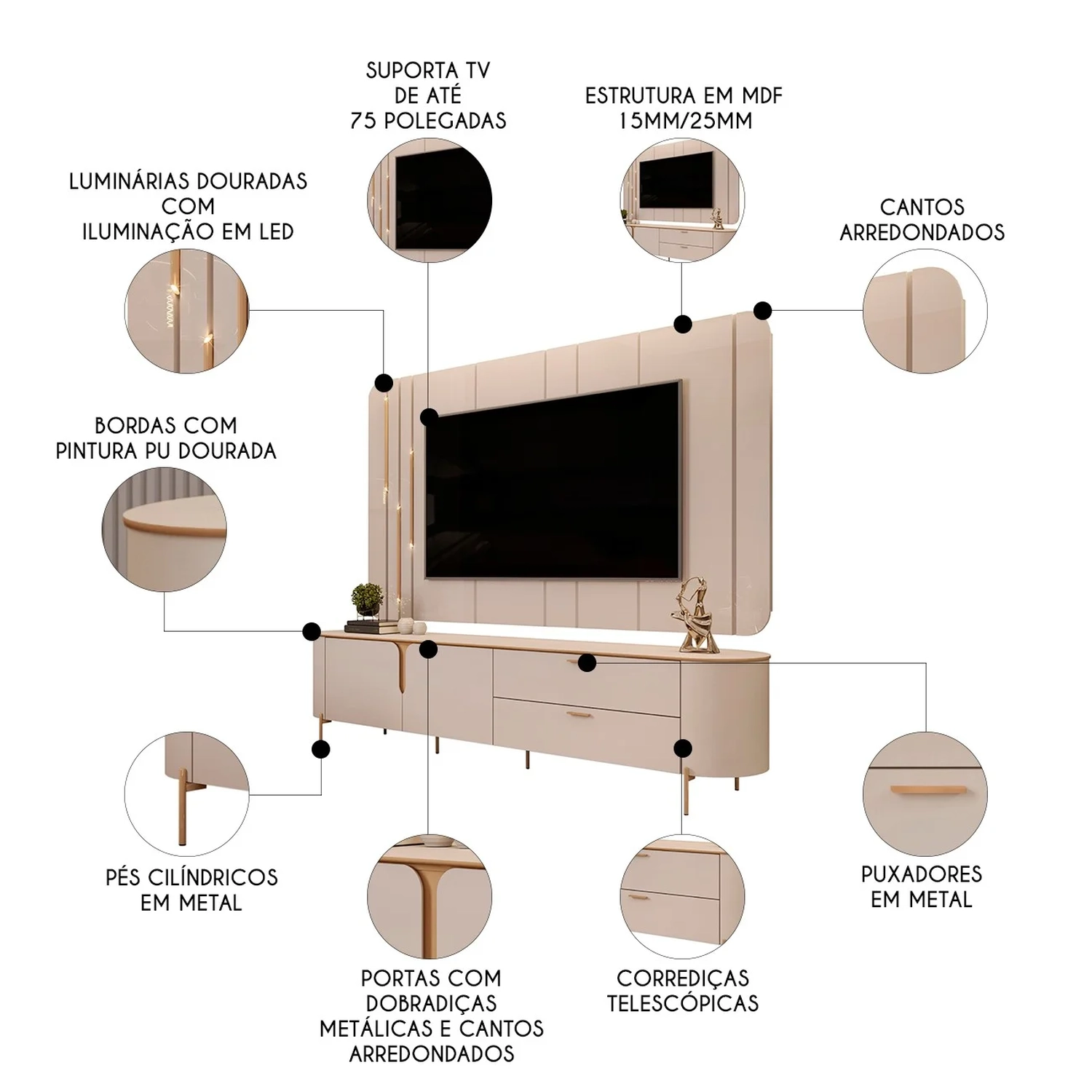 SUPORTA TV
DE ATÉ
75 POLEGADAS

ESTRUTURA EM MDF
15MM/25MM

LUMINÁRIAS DOURADAS
COM
ILUMINAÇÃO EM LED

CANTOS
ARREDONDADOS

BORDAS COM
PINTURA PU DOURADA

PÉS CILÍNDRICOS
EM METAL

PUXADORES
EM METAL

PORTAS COM
DOBRADIÇAS
METÁLICAS E CANTOS
ARREDONDADOS

CORREDIÇAS
TELESCÓPICAS