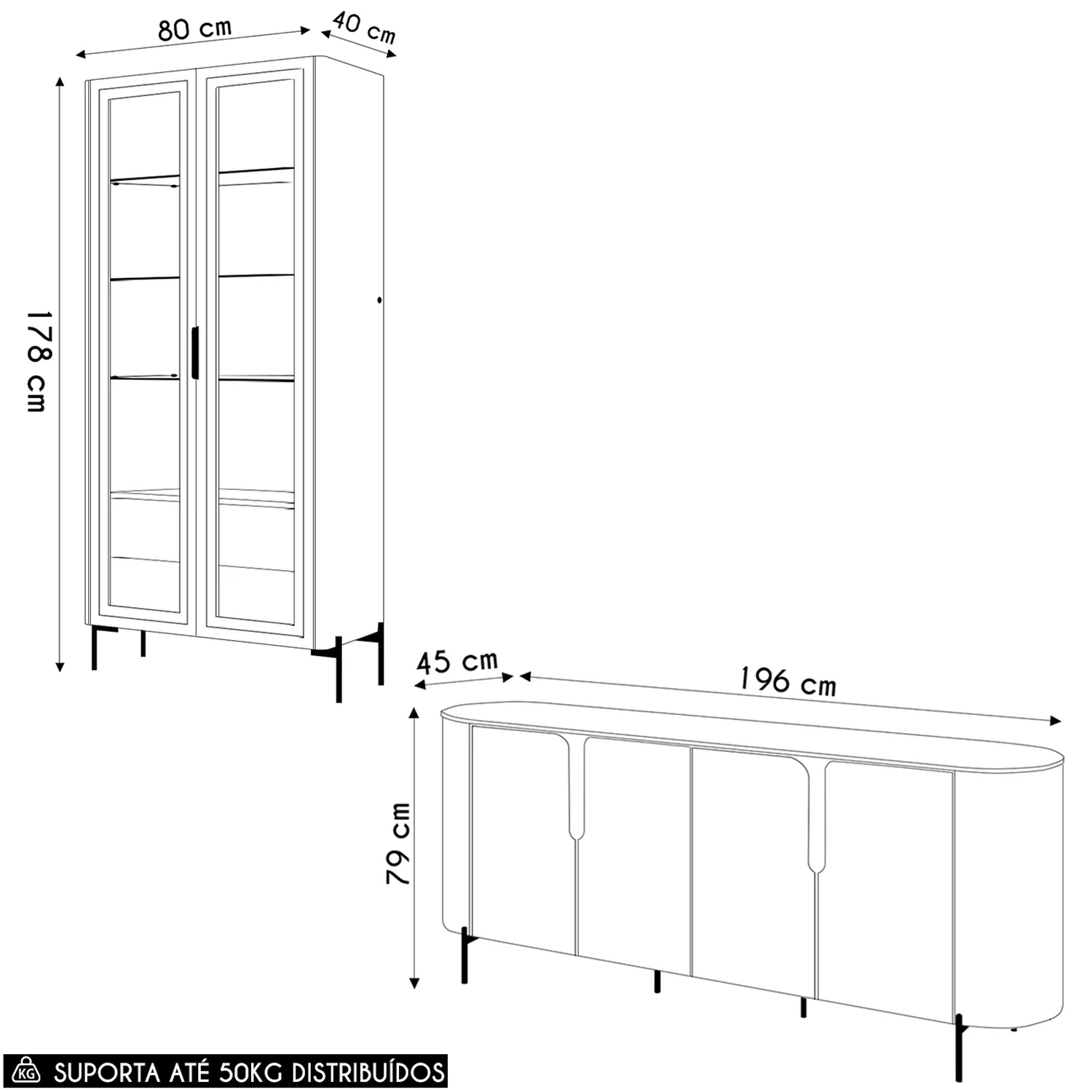 80 cm
40 cm
178 cm
45 cm
196 cm
79 cm
KG SUPORTA ATÉ 50KG DISTRIBUÍDOS