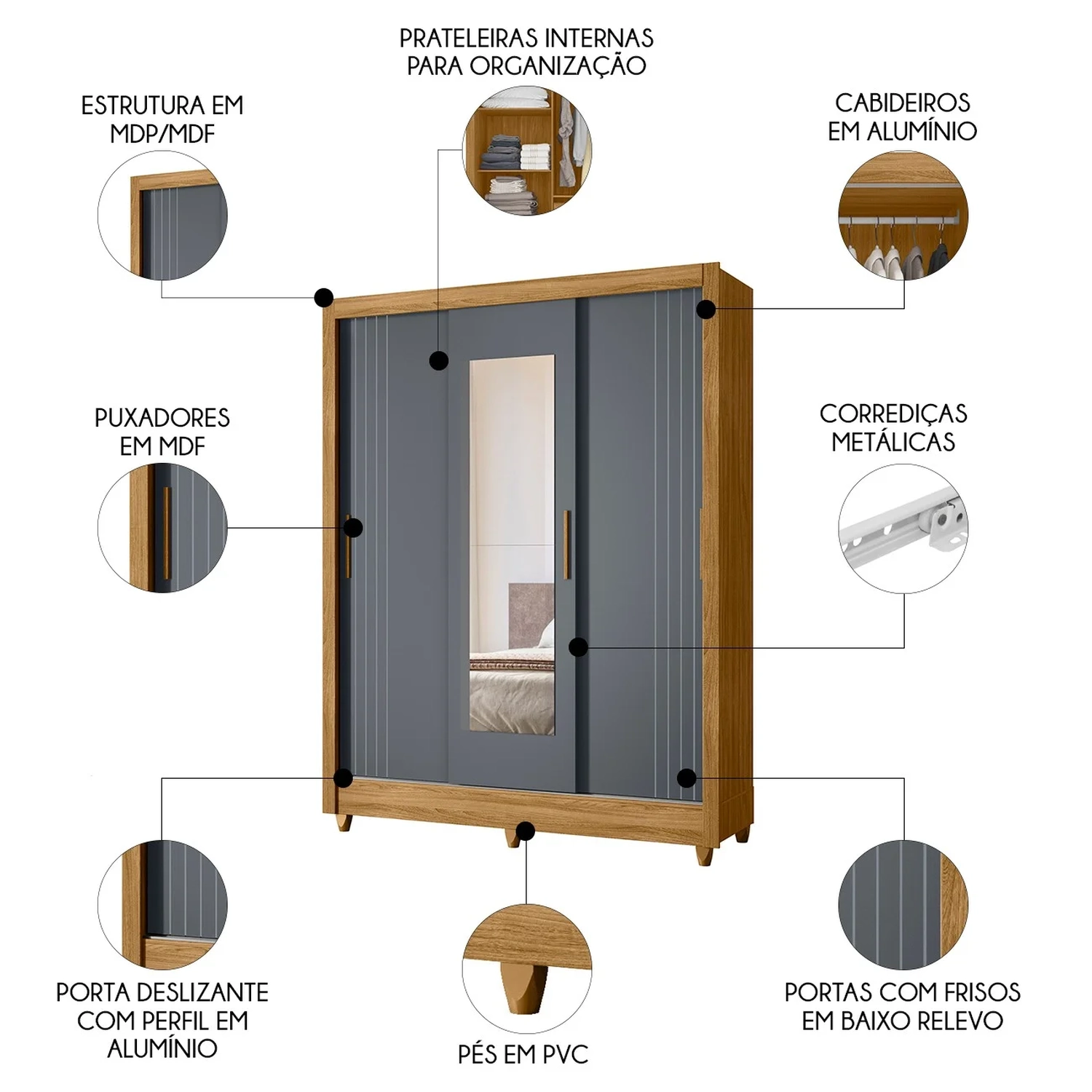 PRATELEIRAS INTERNAS PARA ORGANIZAÇÃO

ESTRUTURA EM MDP/MDF

CABIDEIROS EM ALUMÍNIO

PUXADORES EM MDF

CORREDIÇAS METÁLICAS

PORTA DESLIZANTE COM PERFIL EM ALUMÍNIO

PÉS EM PVC

PORTAS COM FRISOS EM BAIXO RELEVO