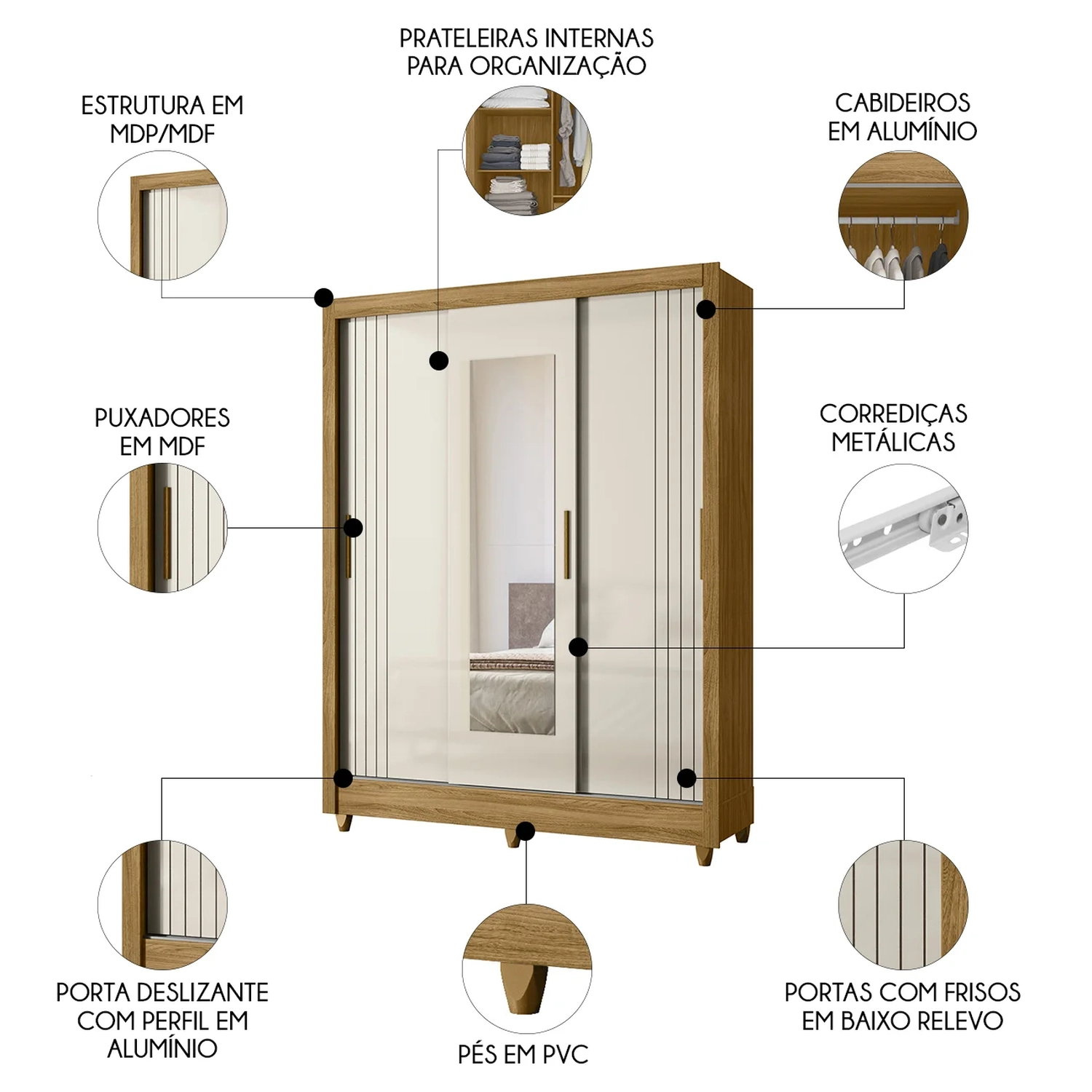 PRATELEIRAS INTERNAS PARA ORGANIZAÇÃO

ESTRUTURA EM MDP/MDF

CABIDEIROS EM ALUMÍNIO

PUXADORES EM MDF

CORREDIÇAS METÁLICAS

PORTA DESLIZANTE COM PERFIL EM ALUMÍNIO

PÉS EM PVC

PORTAS COM FRISOS EM BAIXO RELEVO