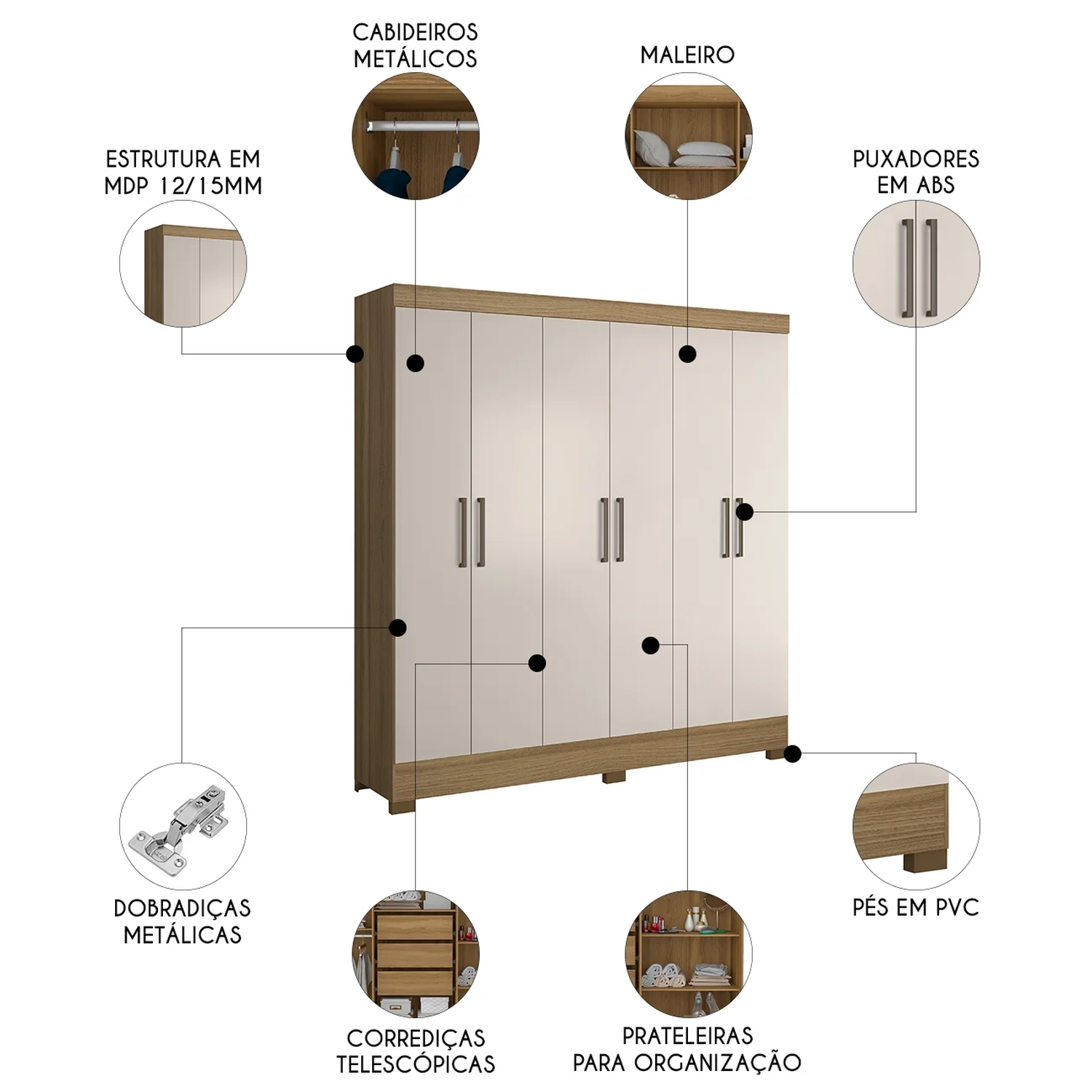 CABIDEIROS METÁLICOS

MALEIRO

ESTRUTURA EM MDP 12/15MM

PUXADORES EM ABS

DOBRADIÇAS METÁLICAS

PÉS EM PVC

CORREDIÇAS TELESCÓPICAS

PRATELEIRAS PARA ORGANIZAÇÃO