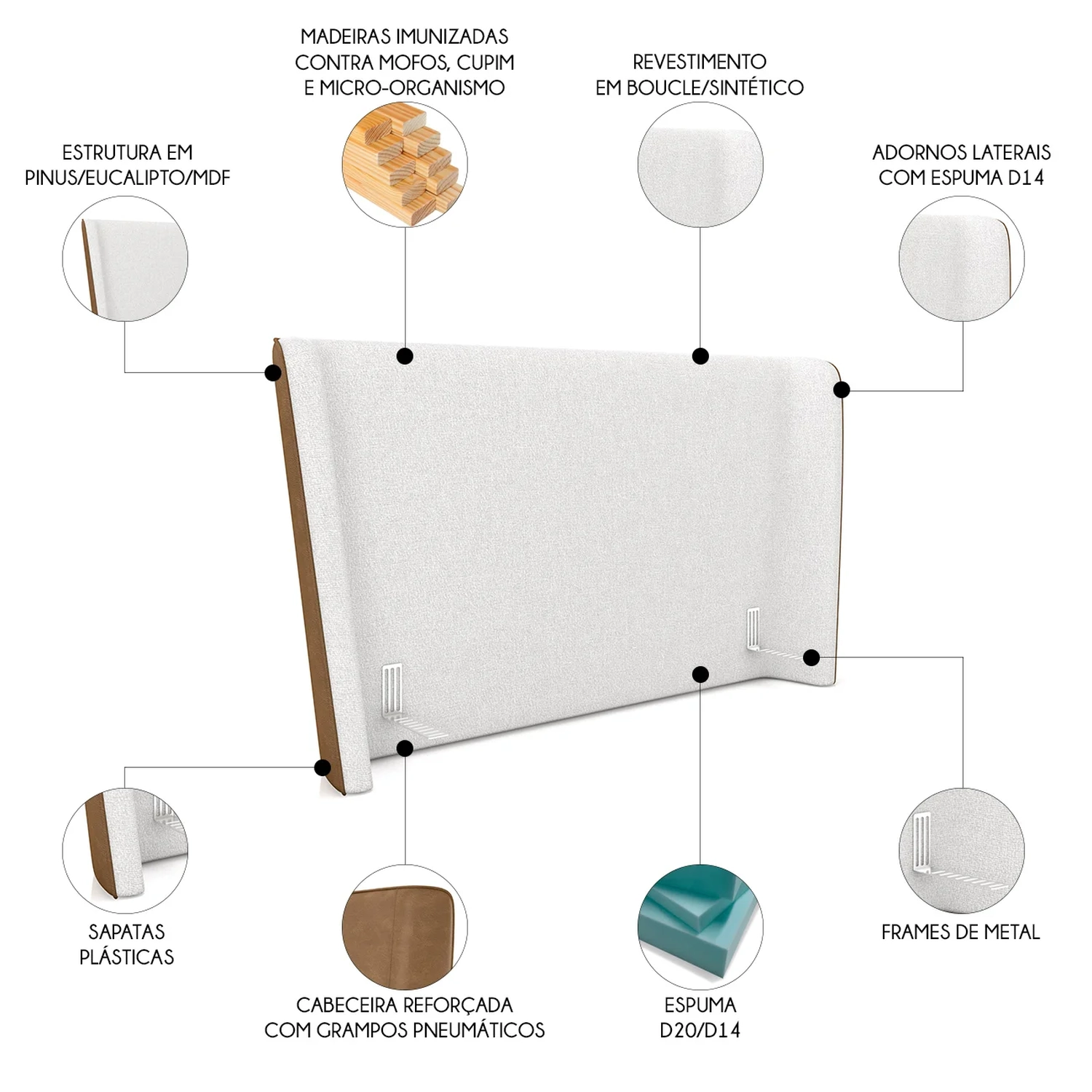 MADEIRAS IMUNIZADAS CONTRA MOFOS, CUPIM E MICRO-ORGANISMO

REVESTIMENTO EM BOUCLE/SINTÉTICO

ESTRUTURA EM PINUS/EUCALIPTO/MDF

ADORNOS LATERAIS COM ESPUMA D14

SAPATAS PLÁSTICAS

CABECEIRA REFORÇADA COM GRAMPOS PNEUMÁTICOS

ESPUMA D20/D14

FRAMES DE METAL