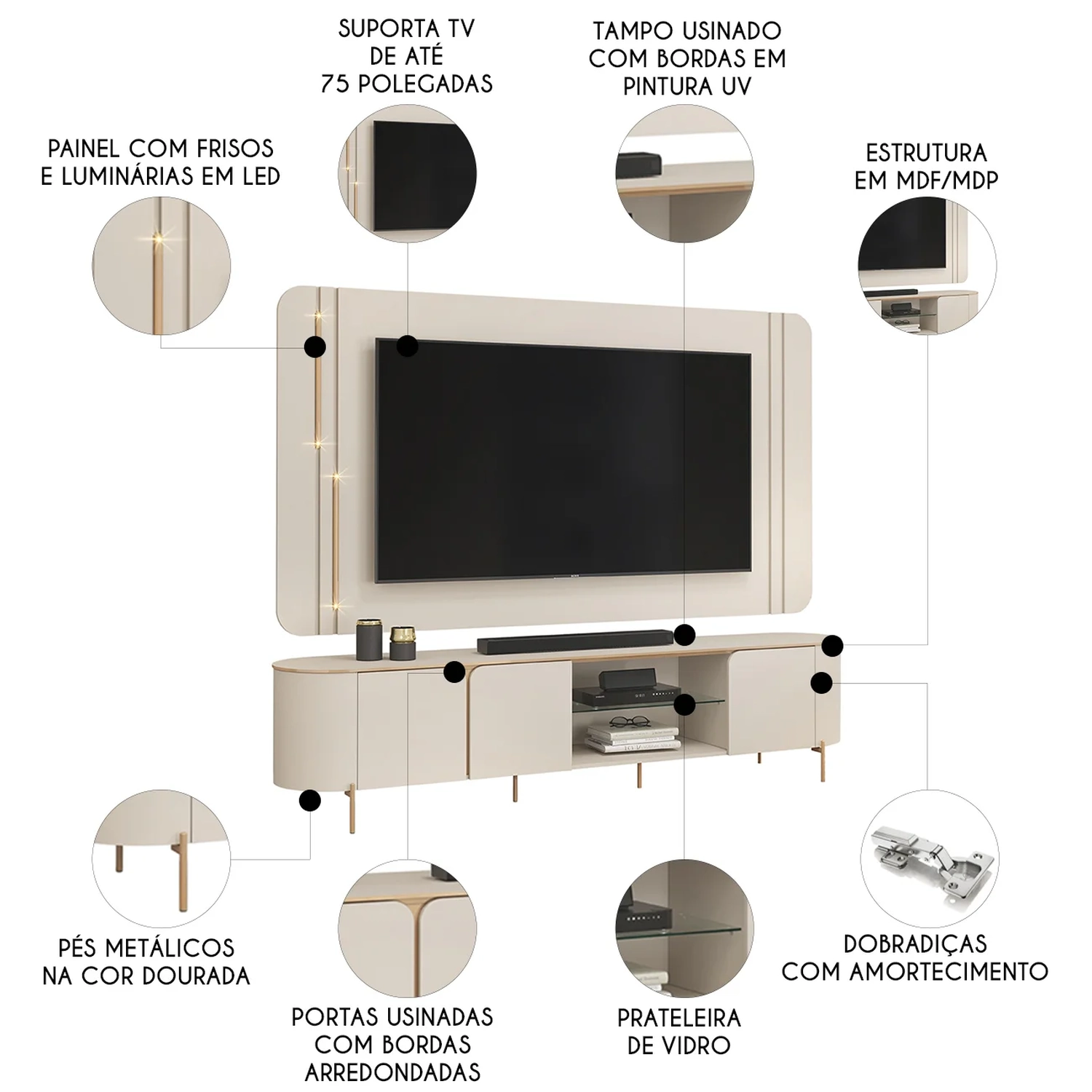 SUPORTA TV
DE ATÉ
75 POLEGADAS

TAMPO USINADO
COM BORDAS EM
PINTURA UV

PAINEL COM FRISOS
E LUMINÁRIAS EM LED

ESTRUTURA
EM MDF/MDP

PÉS METÁLICOS
NA COR DOURADA

PORTAS USINADAS
COM BORDAS
ARREDONDADAS

PRATELEIRA
DE VIDRO

DOBRADIÇAS
COM AMORTECIMENTO