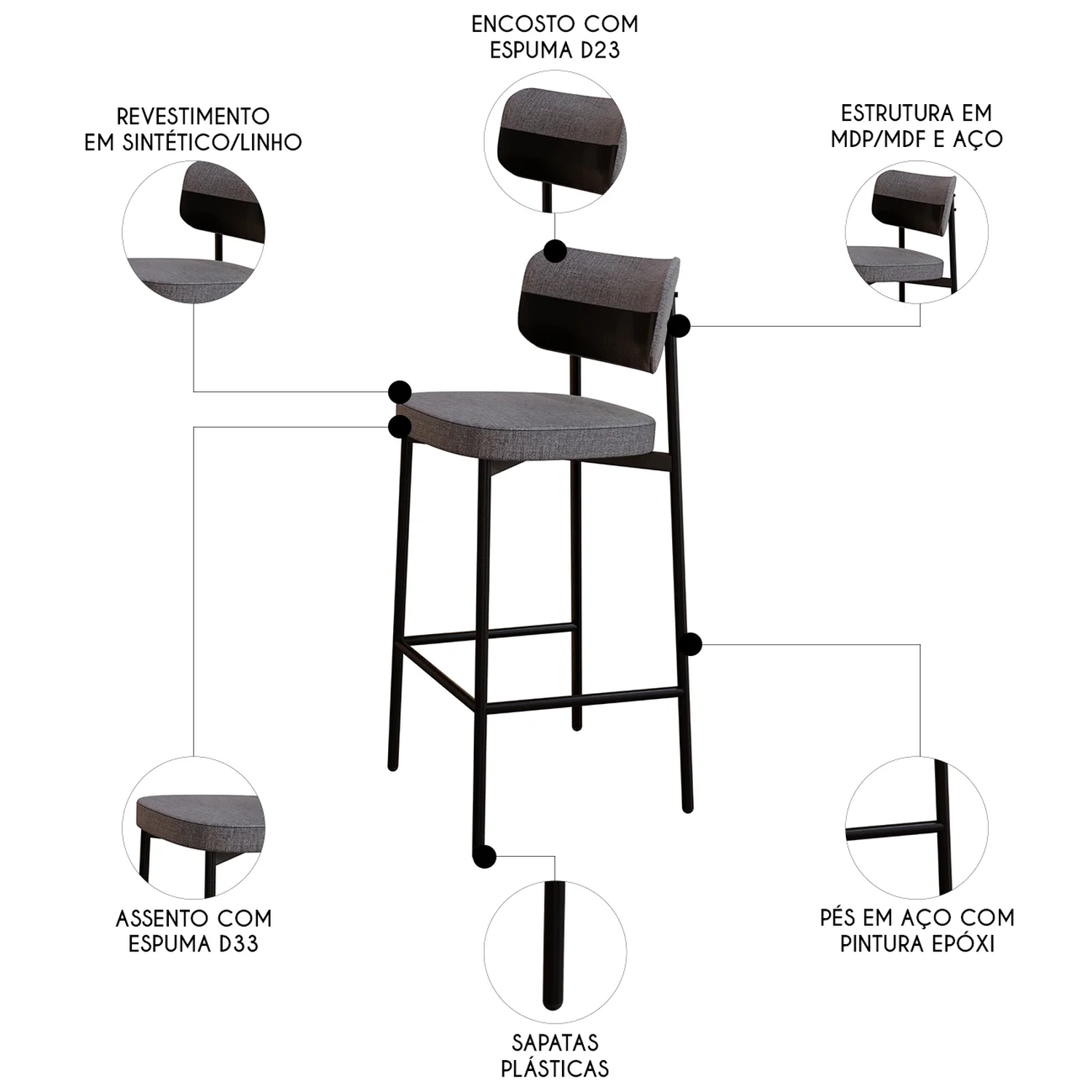 ENCOSTO COM ESPUMA D23

REVESTIMENTO EM SINTÉTICO/LINHO

ESTRUTURA EM MDP/MDF E AÇO

ASSENTO COM ESPUMA D33

SAPATAS PLÁSTICAS

PÉS EM AÇO COM PINTURA EPÓXI