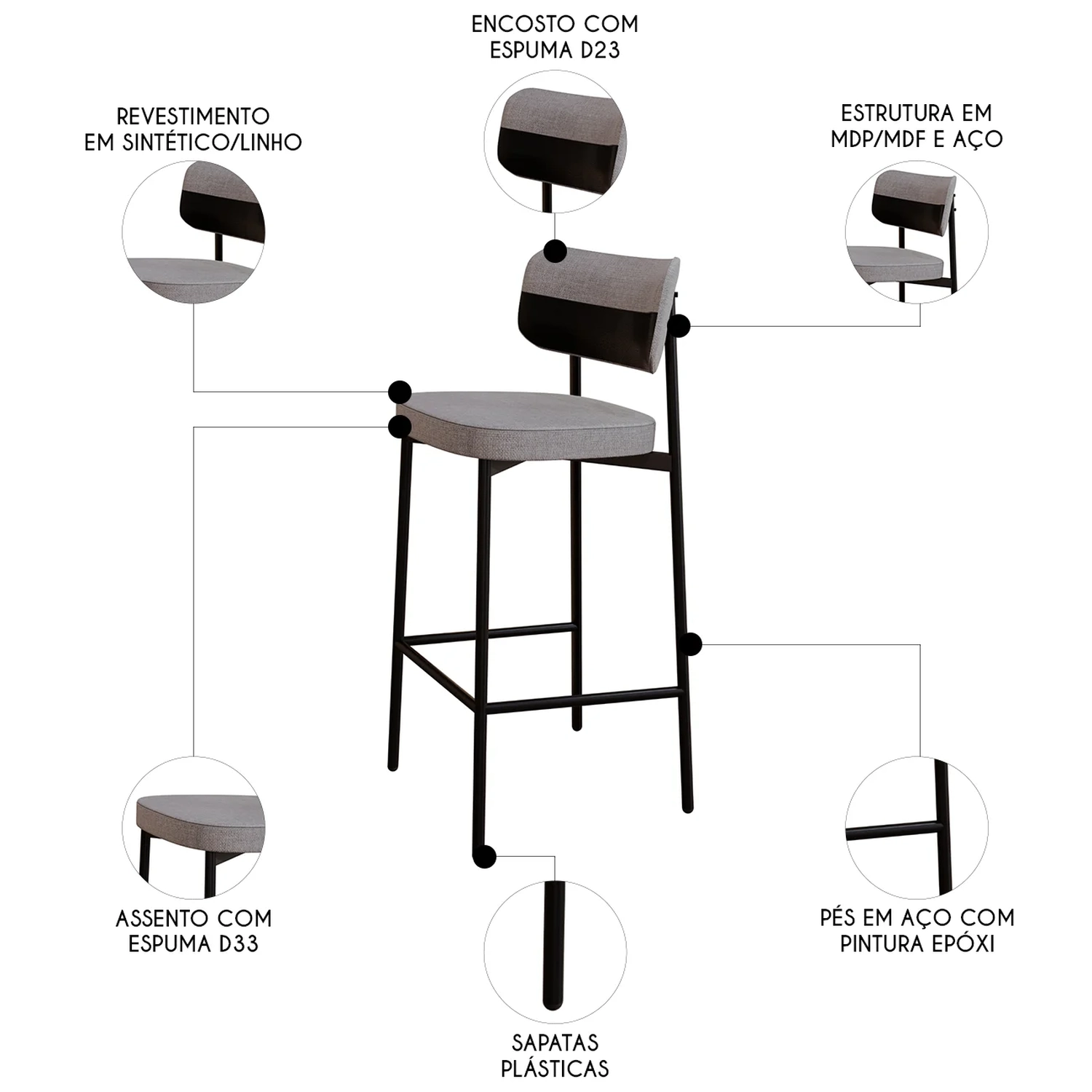 ENCOSTO COM ESPUMA D23

REVESTIMENTO EM SINTÉTICO/LINHO

ESTRUTURA EM MDP/MDF E AÇO

ASSENTO COM ESPUMA D33

SAPATAS PLÁSTICAS

PÉS EM AÇO COM PINTURA EPÓXI