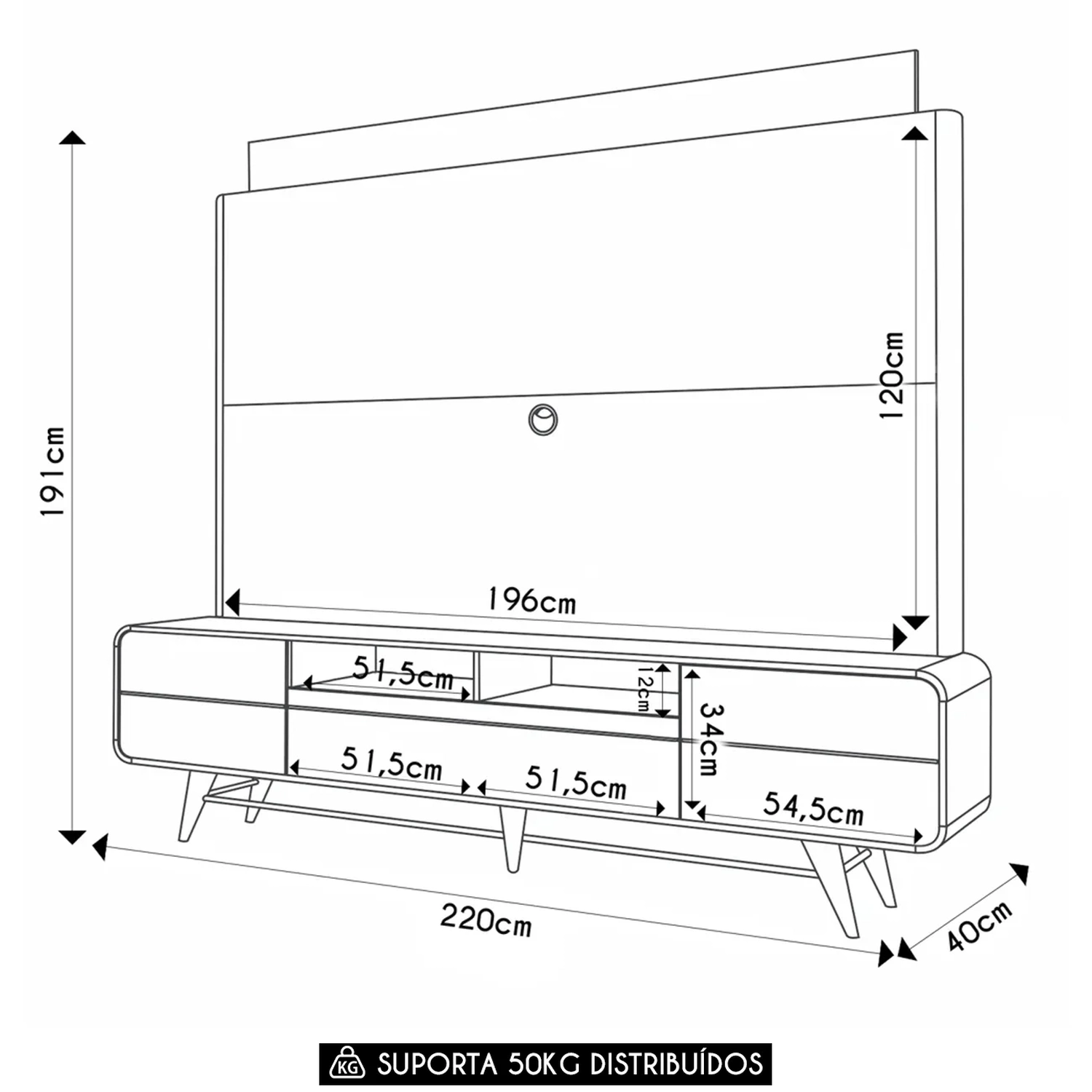 191cm

120cm

196cm

51,5cm

12cm

34cm

51,5cm

51,5cm

54,5cm

220cm

40cm

KG SUPORTA 50KG DISTRIBUÍDOS