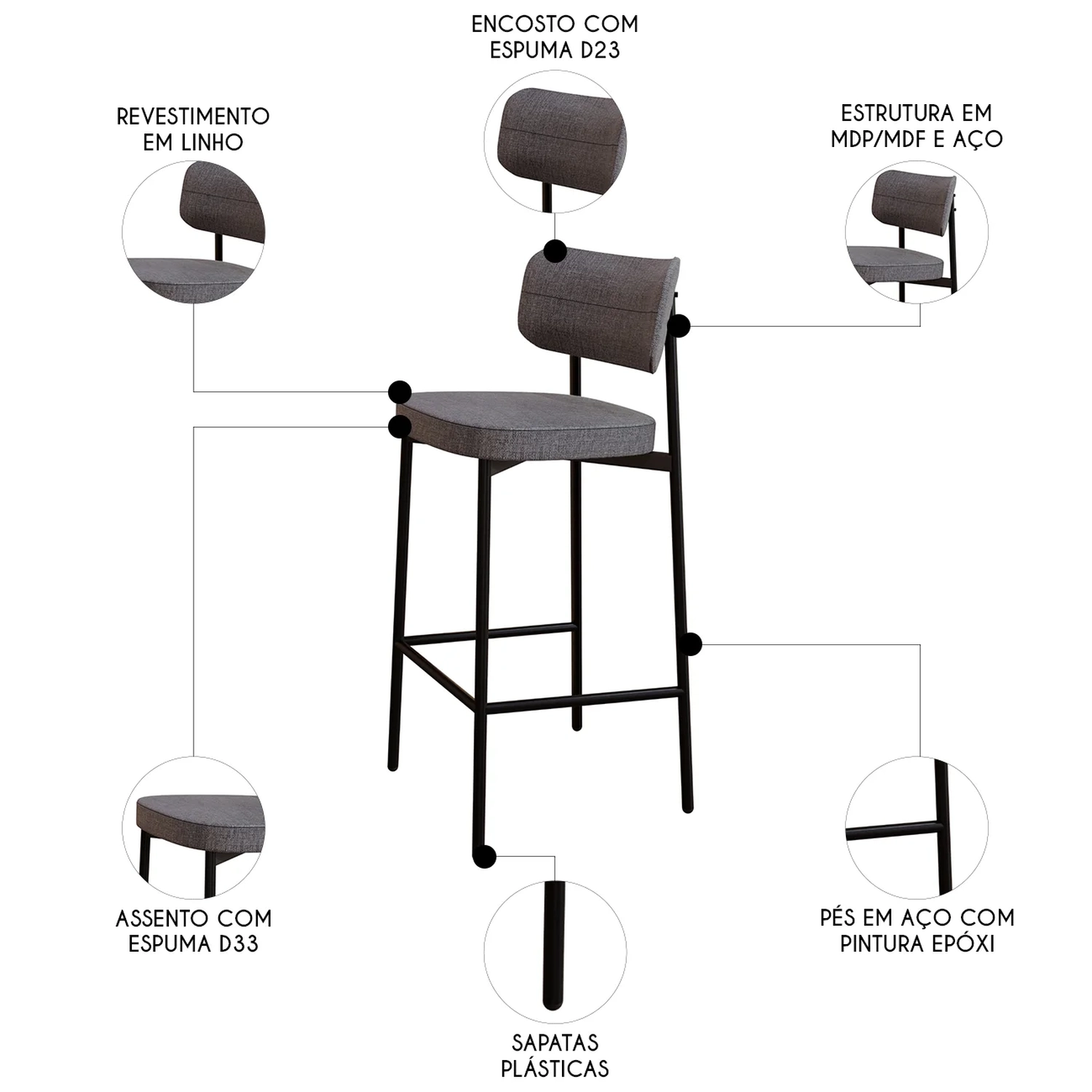 ENCOSTO COM ESPUMA D23

REVESTIMENTO EM LINHO

ESTRUTURA EM MDP/MDF E AÇO

ASSENTO COM ESPUMA D33

SAPATAS PLÁSTICAS

PÉS EM AÇO COM PINTURA EPÓXI