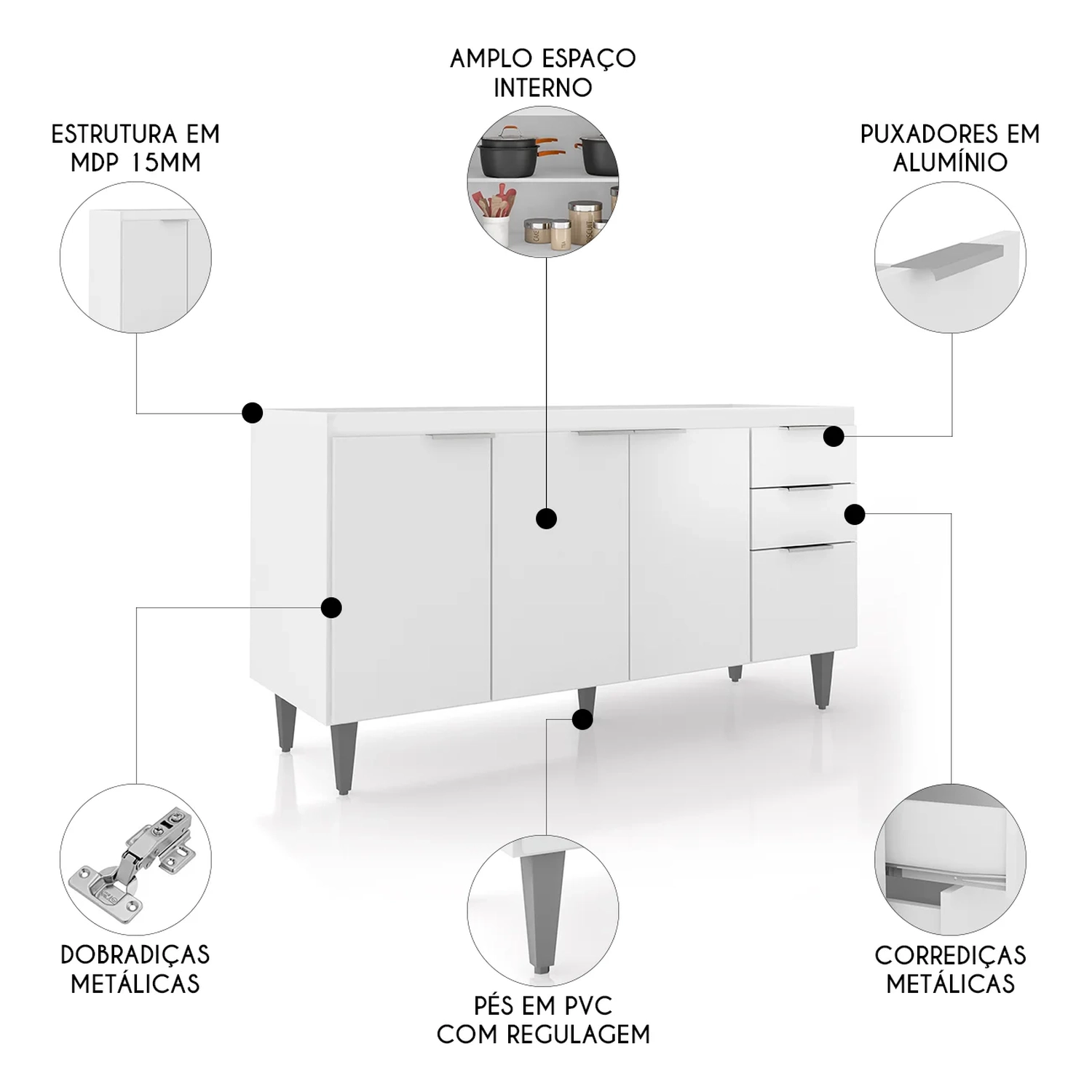 AMPLO ESPAÇO INTERNO

ESTRUTURA EM MDP 15MM

PUXADORES EM ALUMÍNIO

DOBRADIÇAS METÁLICAS

PÉS EM PVC COM REGULAGEM

CORREDIÇAS METÁLICAS