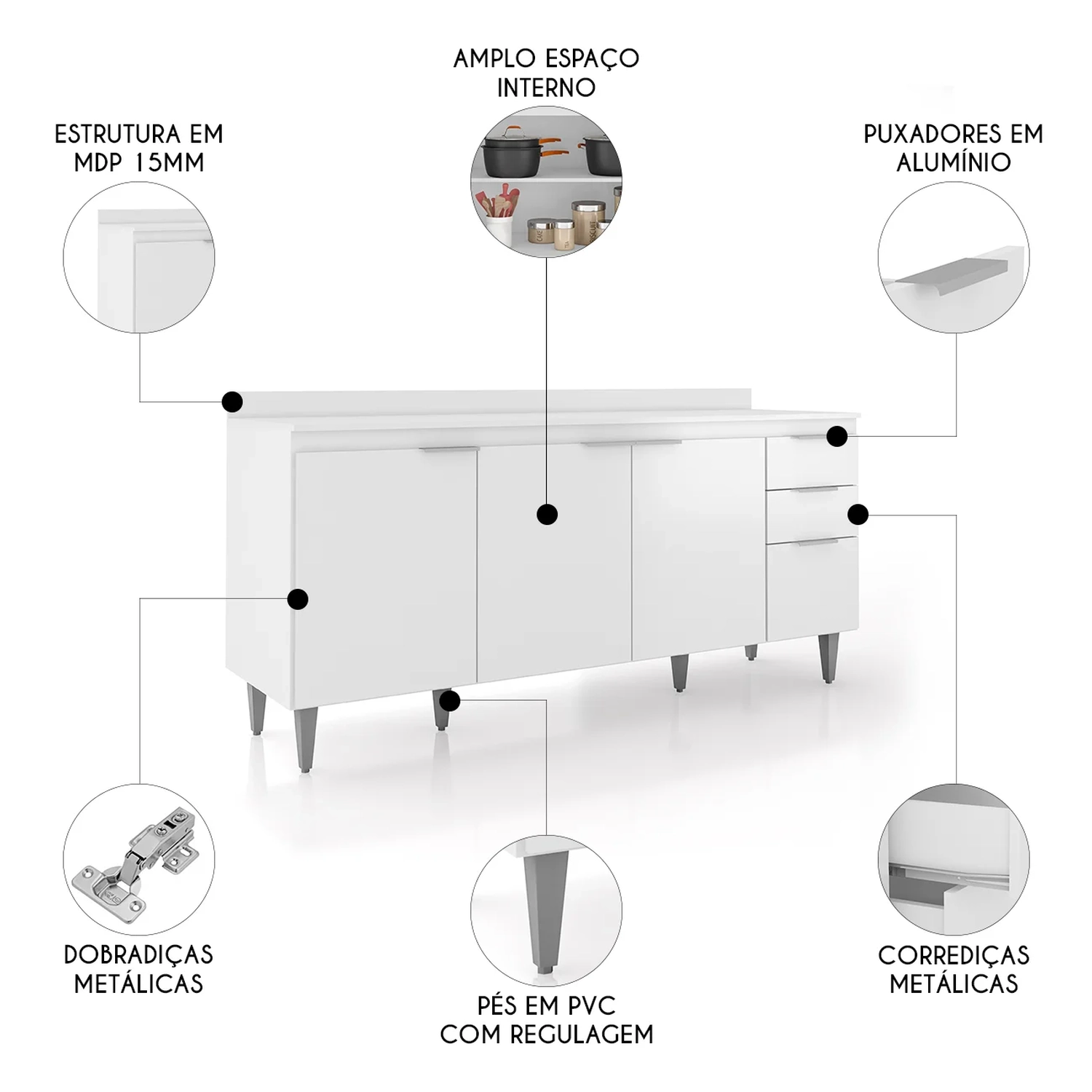 AMPLO ESPAÇO INTERNO

ESTRUTURA EM MDP 15MM

PUXADORES EM ALUMÍNIO

DOBRADIÇAS METÁLICAS

PÉS EM PVC COM REGULAGEM

CORREDIÇAS METÁLICAS