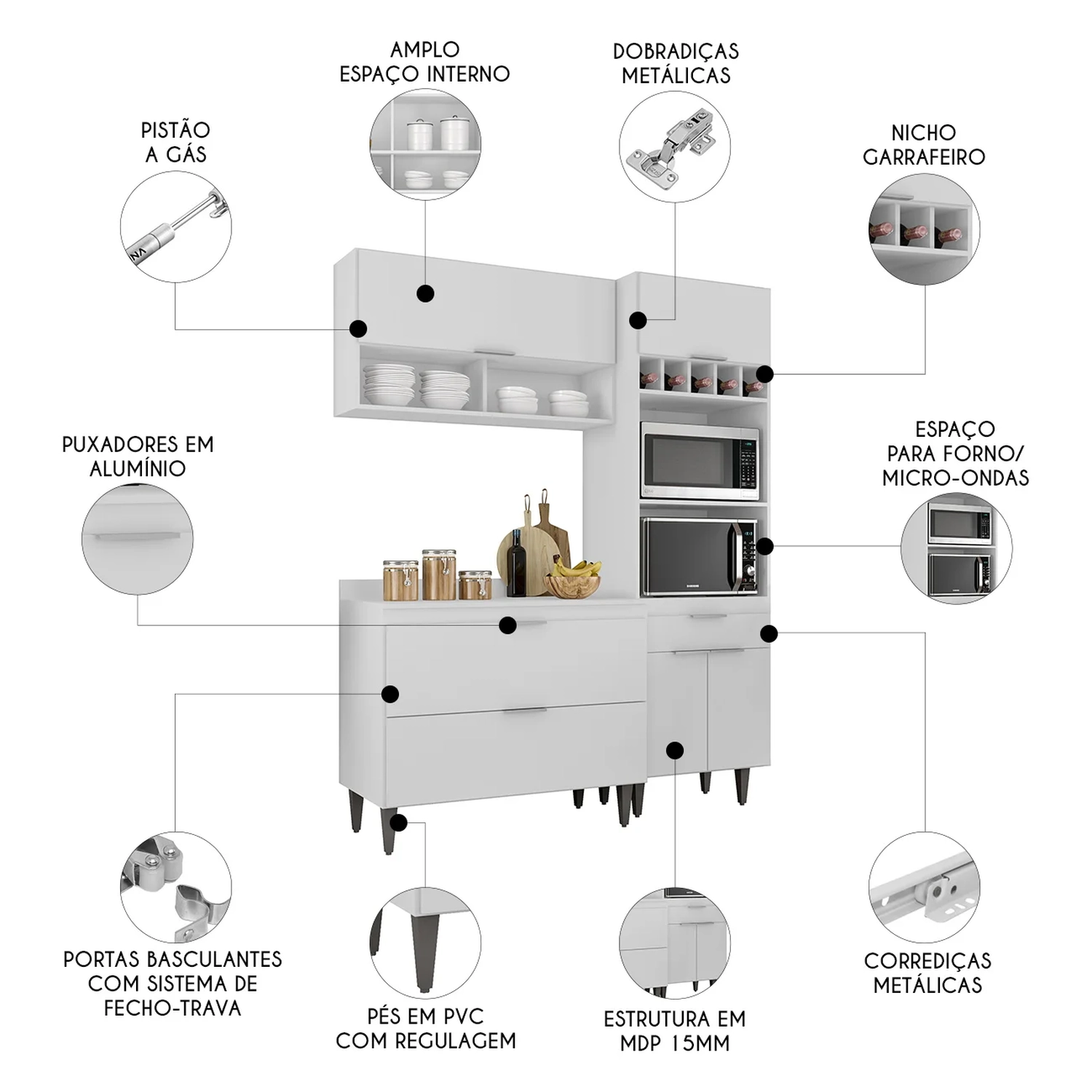 AMPLO ESPAÇO INTERNO

DOBRADIÇAS METÁLICAS

PISTÃO A GÁS

NICHO GARRAFEIRO

PUXADORES EM ALUMÍNIO

ESPAÇO PARA FORNO/ MICRO-ONDAS

PORTAS BASCULANTES COM SISTEMA DE FECHO-TRAVA

PÉS EM PVC COM REGULAGEM

ESTRUTURA EM MDP 15MM

CORREDIÇAS METÁLICAS