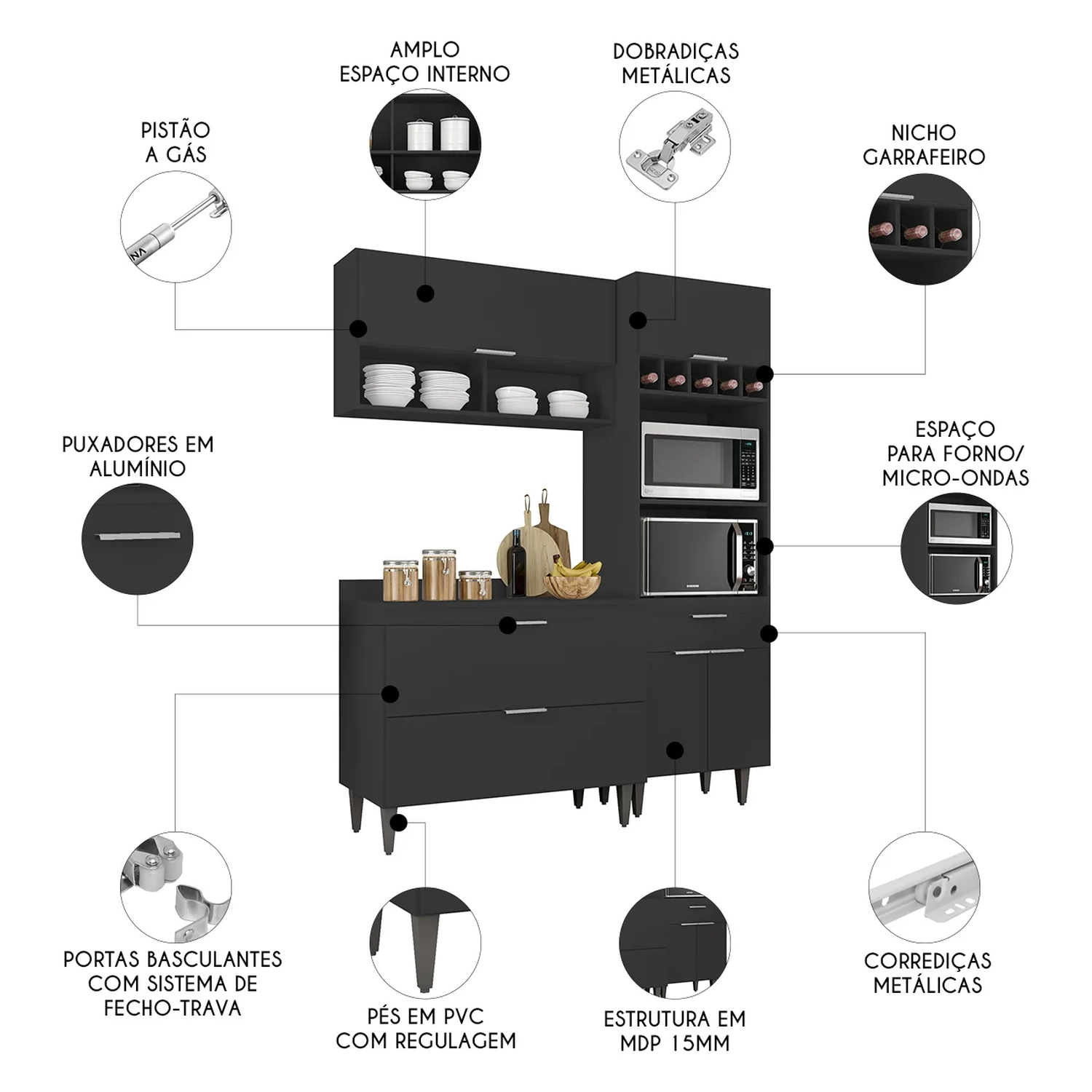 AMPLO
ESPAÇO INTERNO

DOBRADIÇAS
METÁLICAS

PISTÃO
A GÁS

NICHO
GARRAFEIRO

PUXADORES EM
ALUMÍNIO

ESPAÇO
PARA FORNO/
MICRO-ONDAS

PORTAS BASCULANTES
COM SISTEMA DE
FECHO-TRAVA

PÉS EM PVC
COM REGULAGEM

ESTRUTURA EM
MDP 15MM

CORREDIÇAS
METÁLICAS