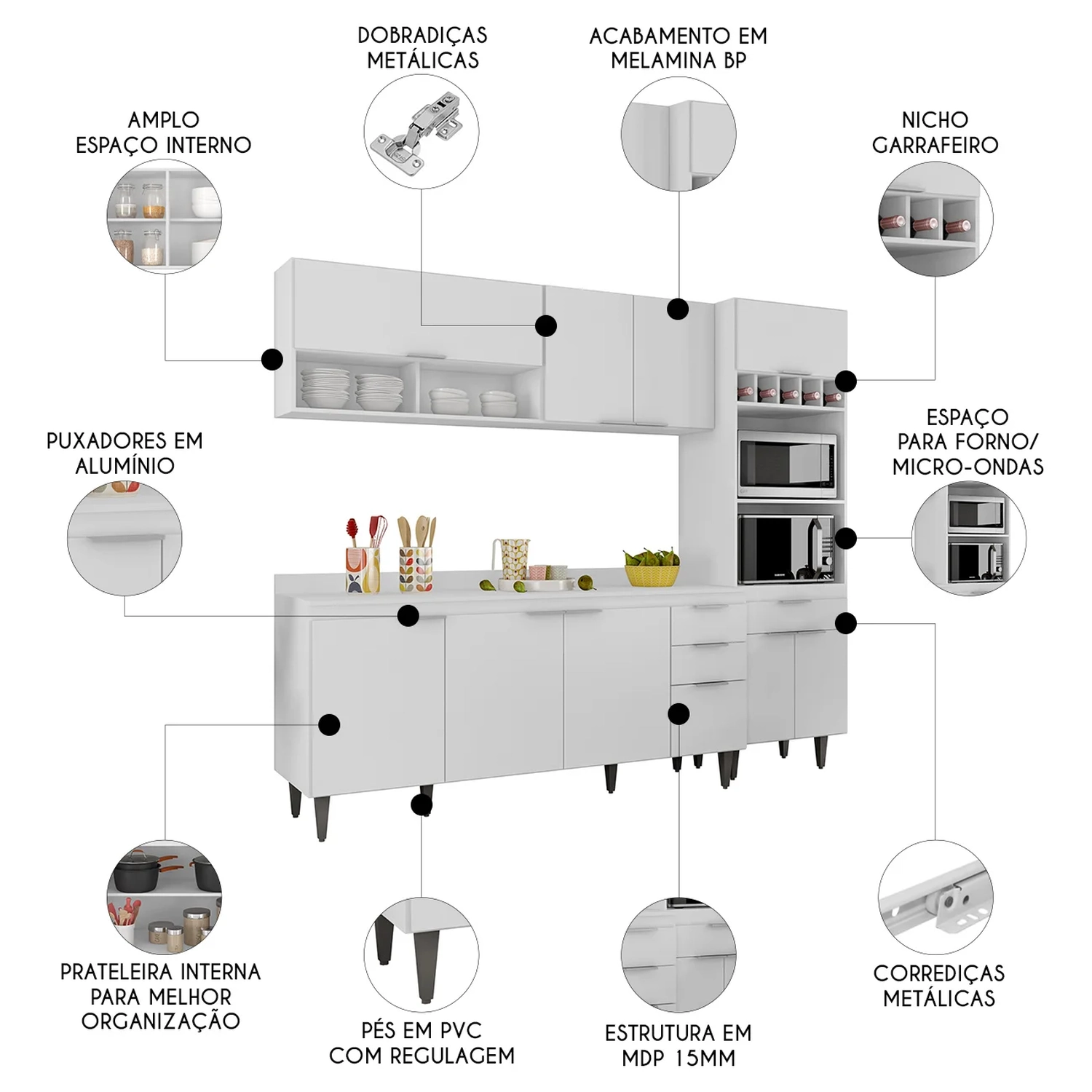 DOBRADIÇAS METÁLICAS

ACABAMENTO EM MELAMINA BP

AMPLO ESPAÇO INTERNO

NICHO GARRAFEIRO

PUXADORES EM ALUMÍNIO

ESPAÇO PARA FORNO/ MICRO-ONDAS

PRATELEIRA INTERNA PARA MELHOR ORGANIZAÇÃO

PÉS EM PVC COM REGULAGEM

ESTRUTURA EM MDP 15MM

CORREDIÇAS METÁLICAS