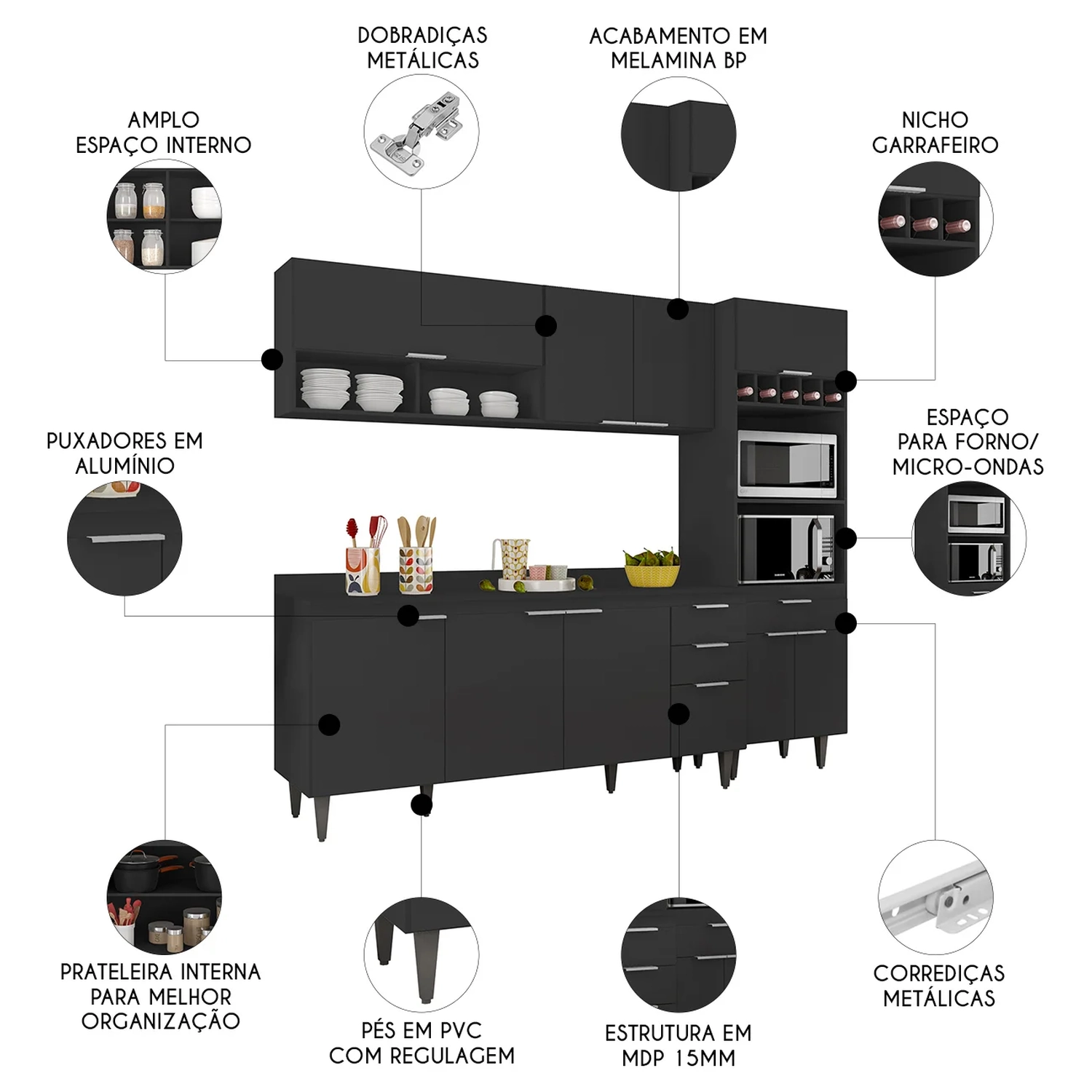 DOBRADIÇAS METÁLICAS

ACABAMENTO EM MELAMINA BP

AMPLO ESPAÇO INTERNO

NICHO GARRAFEIRO

PUXADORES EM ALUMÍNIO

ESPAÇO PARA FORNO/ MICRO-ONDAS

PRATELEIRA INTERNA PARA MELHOR ORGANIZAÇÃO

PÉS EM PVC COM REGULAGEM

ESTRUTURA EM MDP 15MM

CORREDIÇAS METÁLICAS