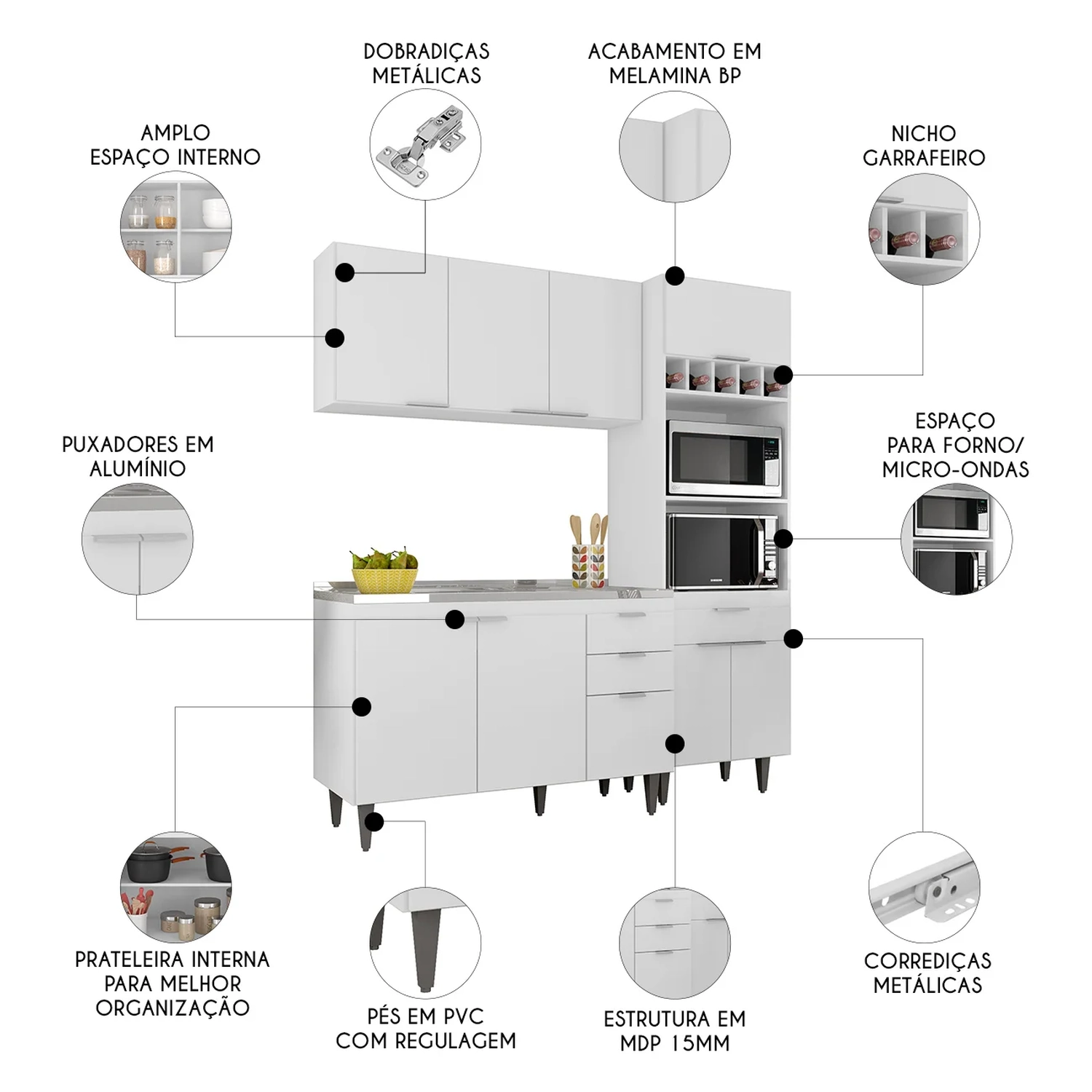 DOBRADIÇAS METÁLICAS

ACABAMENTO EM MELAMINA BP

AMPLO ESPAÇO INTERNO

NICHO GARRAFEIRO

PUXADORES EM ALUMÍNIO

ESPAÇO PARA FORNO/ MICRO-ONDAS

PRATELEIRA INTERNA PARA MELHOR ORGANIZAÇÃO

PÉS EM PVC COM REGULAGEM

ESTRUTURA EM MDP 15MM

CORREDIÇAS METÁLICAS