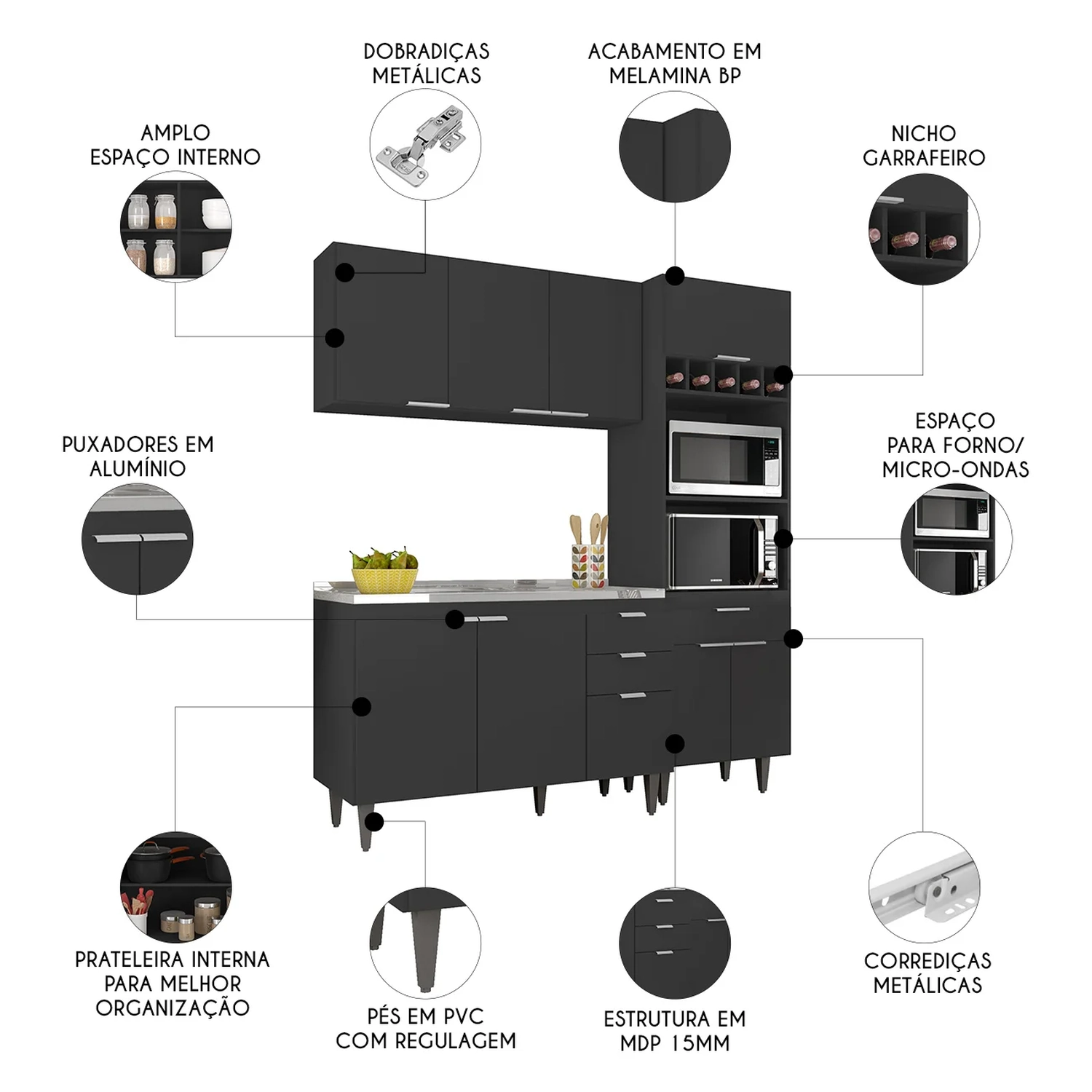 DOBRADIÇAS METÁLICAS

ACABAMENTO EM MELAMINA BP

AMPLO ESPAÇO INTERNO

NICHO GARRAFEIRO

PUXADORES EM ALUMÍNIO

ESPAÇO PARA FORNO/ MICRO-ONDAS

PRATELEIRA INTERNA PARA MELHOR ORGANIZAÇÃO

PÉS EM PVC COM REGULAGEM

ESTRUTURA EM MDP 15MM

CORREDIÇAS METÁLICAS