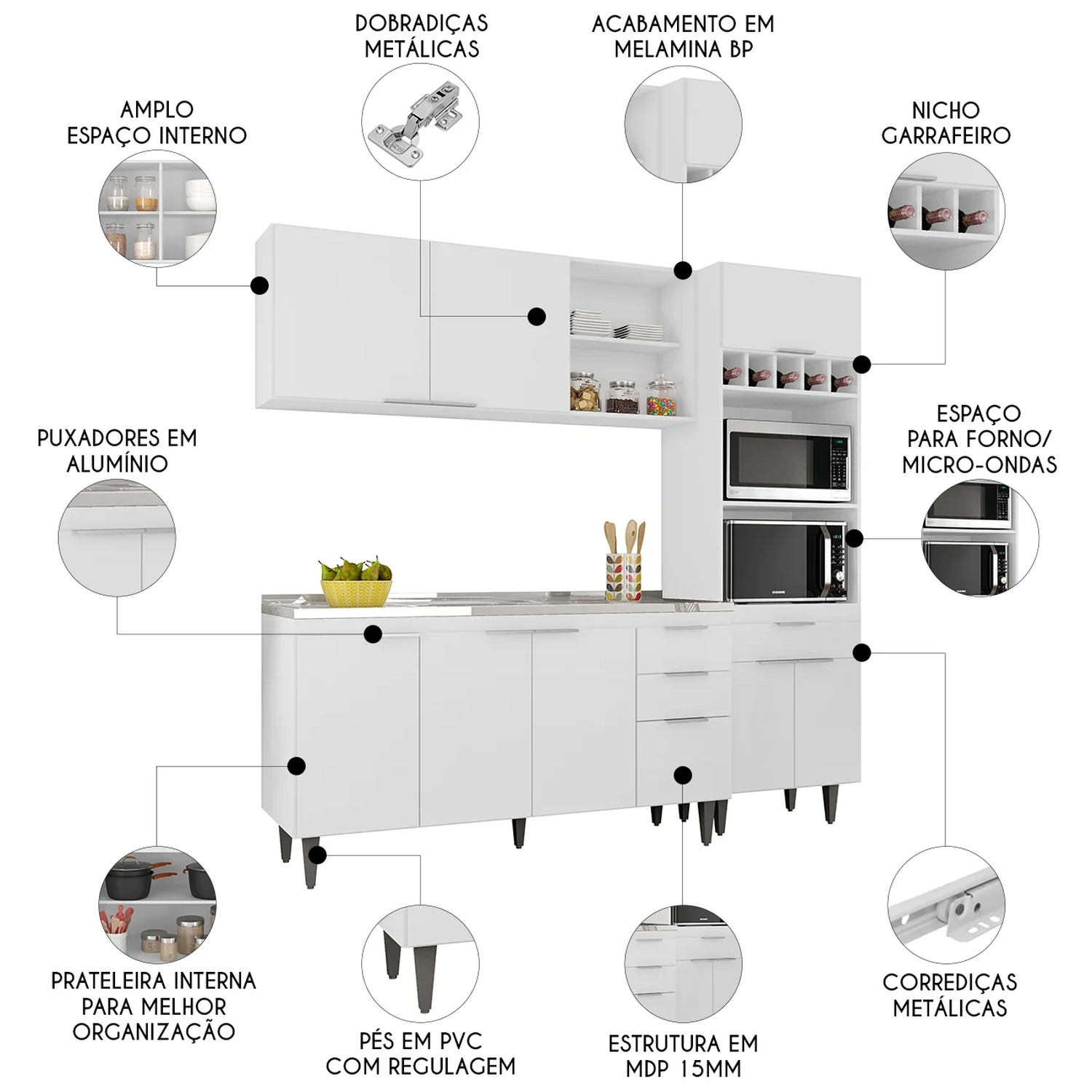 DOBRADIÇAS METÁLICAS

ACABAMENTO EM MELAMINA BP

AMPLO ESPAÇO INTERNO

NICHO GARRAFEIRO

PUXADORES EM ALUMÍNIO

ESPAÇO PARA FORNO/ MICRO-ONDAS

PRATELEIRA INTERNA PARA MELHOR ORGANIZAÇÃO

PÉS EM PVC COM REGULAGEM

ESTRUTURA EM MDP 15MM

CORREDIÇAS METÁLICAS