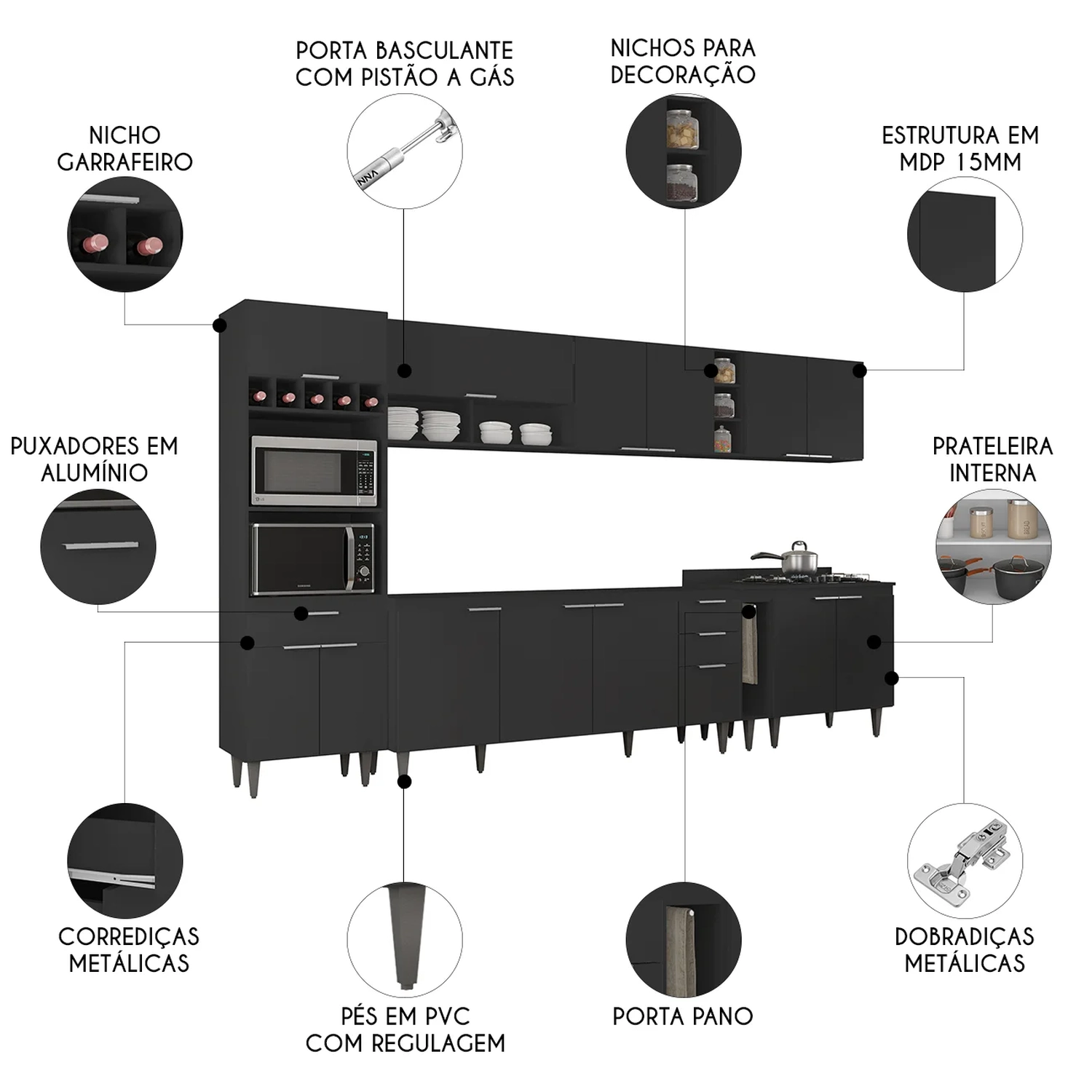 PORTA BASCULANTE COM PISTÃO A GÁS

NICHOS PARA DECORAÇÃO

NICHO GARRAFEIRO

ESTRUTURA EM MDP 15MM

PUXADORES EM ALUMÍNIO

PRATELEIRA INTERNA

CORREDIÇAS METÁLICAS

PÉS EM PVC COM REGULAGEM

PORTA PANO

DOBRADIÇAS METÁLICAS