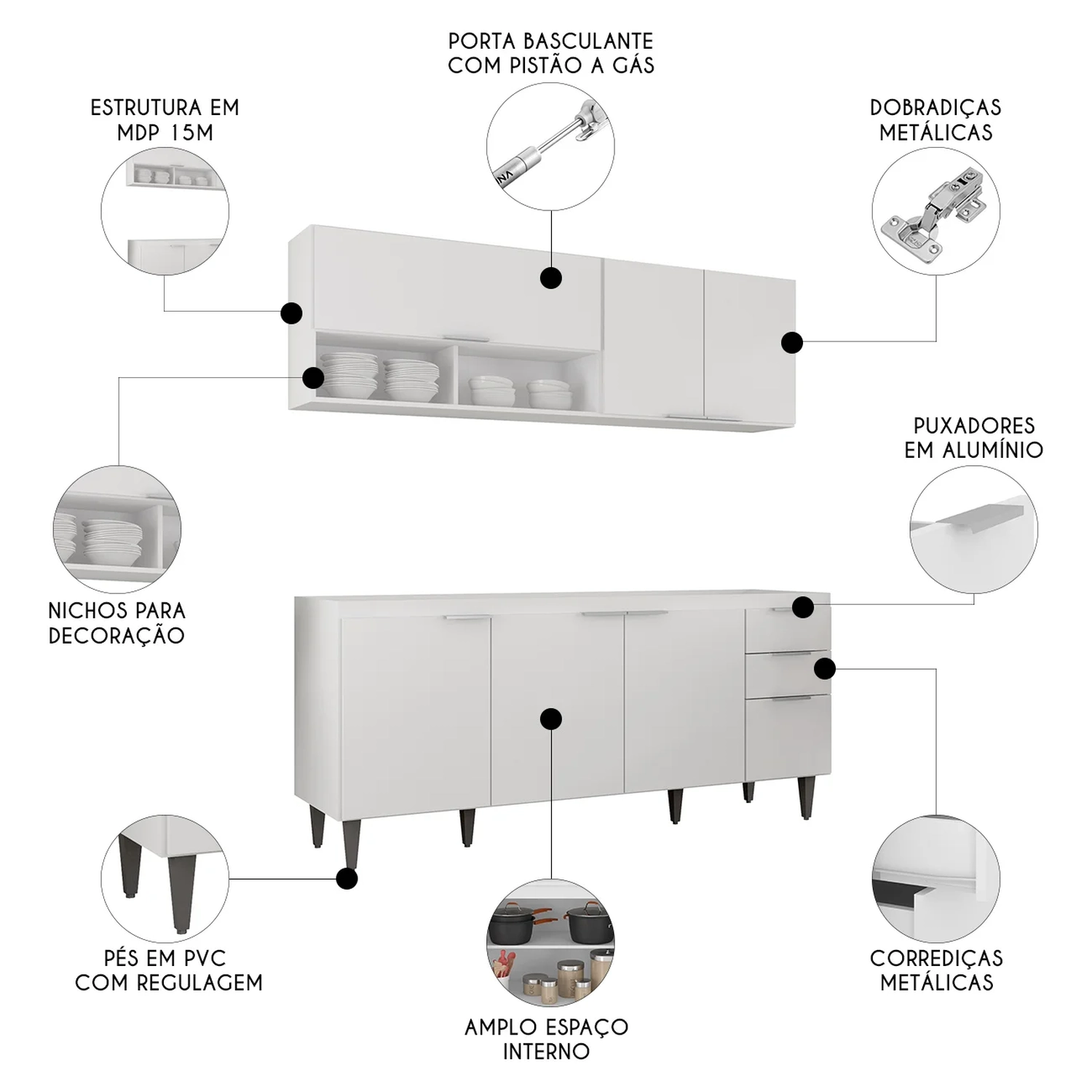 PORTA BASCULANTE
COM PISTÃO A GÁS

ESTRUTURA EM
MDP 15M

DOBRADIÇAS
METÁLICAS

PUXADORES
EM ALUMÍNIO

NICHOS PARA
DECORAÇÃO

PÉS EM PVC
COM REGULAGEM

AMPLO ESPAÇO
INTERNO

CORREDIÇAS
METÁLICAS