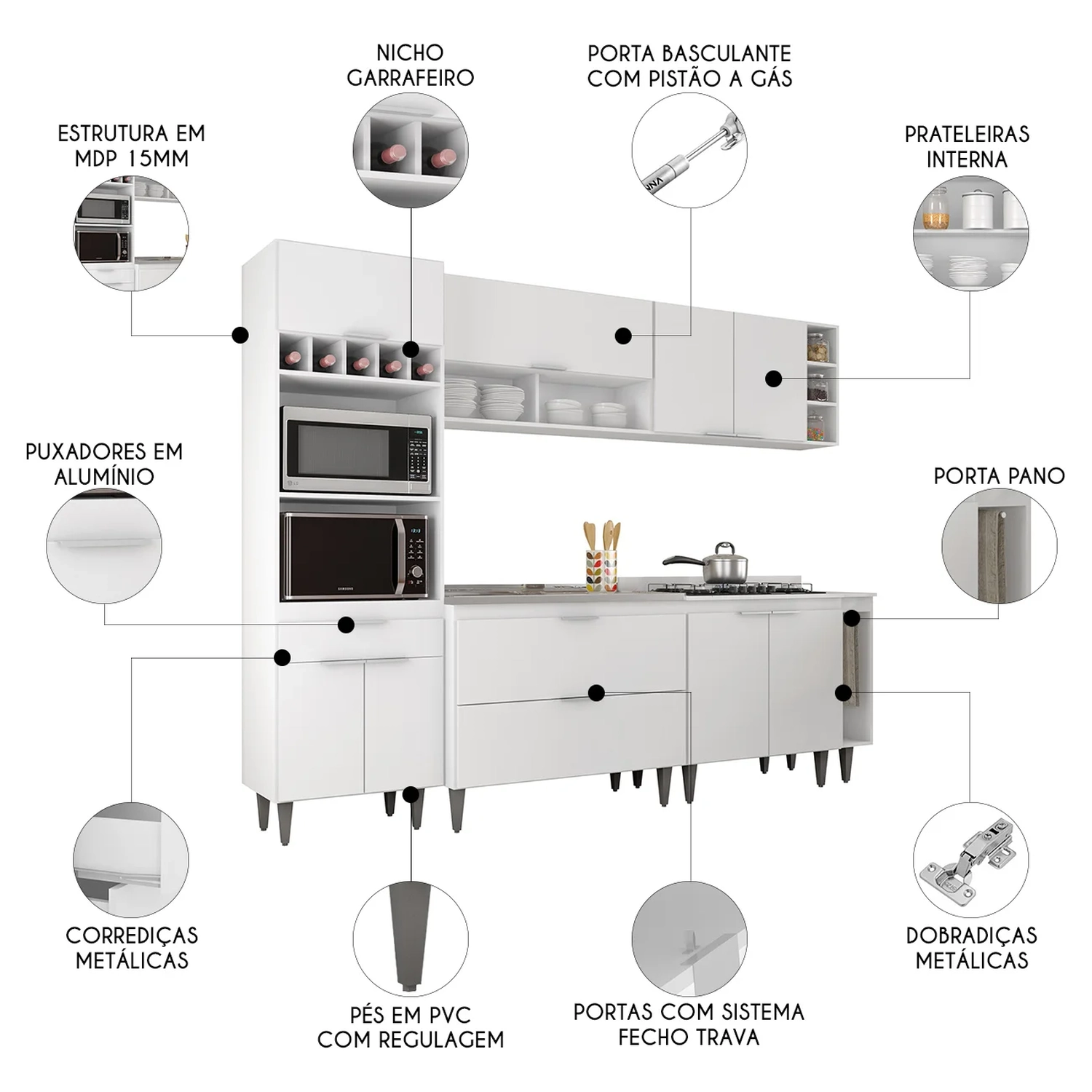 NICHO GARRAFEIRO

PORTA BASCULANTE COM PISTÃO A GÁS

ESTRUTURA EM MDP 15MM

PRATELEIRAS INTERNA

PUXADORES EM ALUMÍNIO

PORTA PANO

CORREDIÇAS METÁLICAS

PÉS EM PVC COM REGULAGEM

PORTAS COM SISTEMA FECHO TRAVA

DOBRADIÇAS METÁLICAS