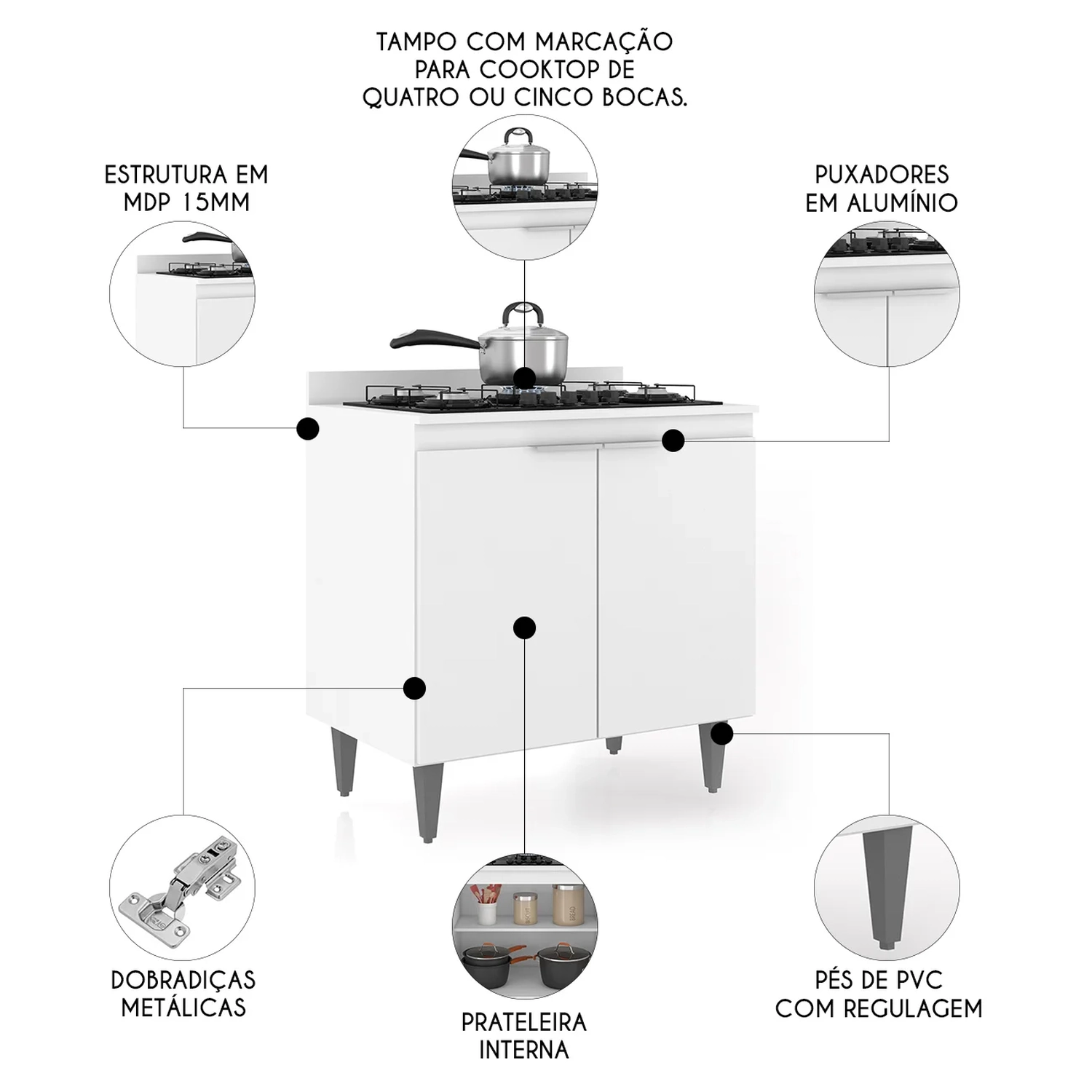 TAMPO COM MARCAÇÃO PARA COOKTOP DE QUATRO OU CINCO BOCAS.

ESTRUTURA EM MDP 15MM

PUXADORES EM ALUMÍNIO

DOBRADIÇAS METÁLICAS

PRATELEIRA INTERNA

PÉS DE PVC COM REGULAGEM