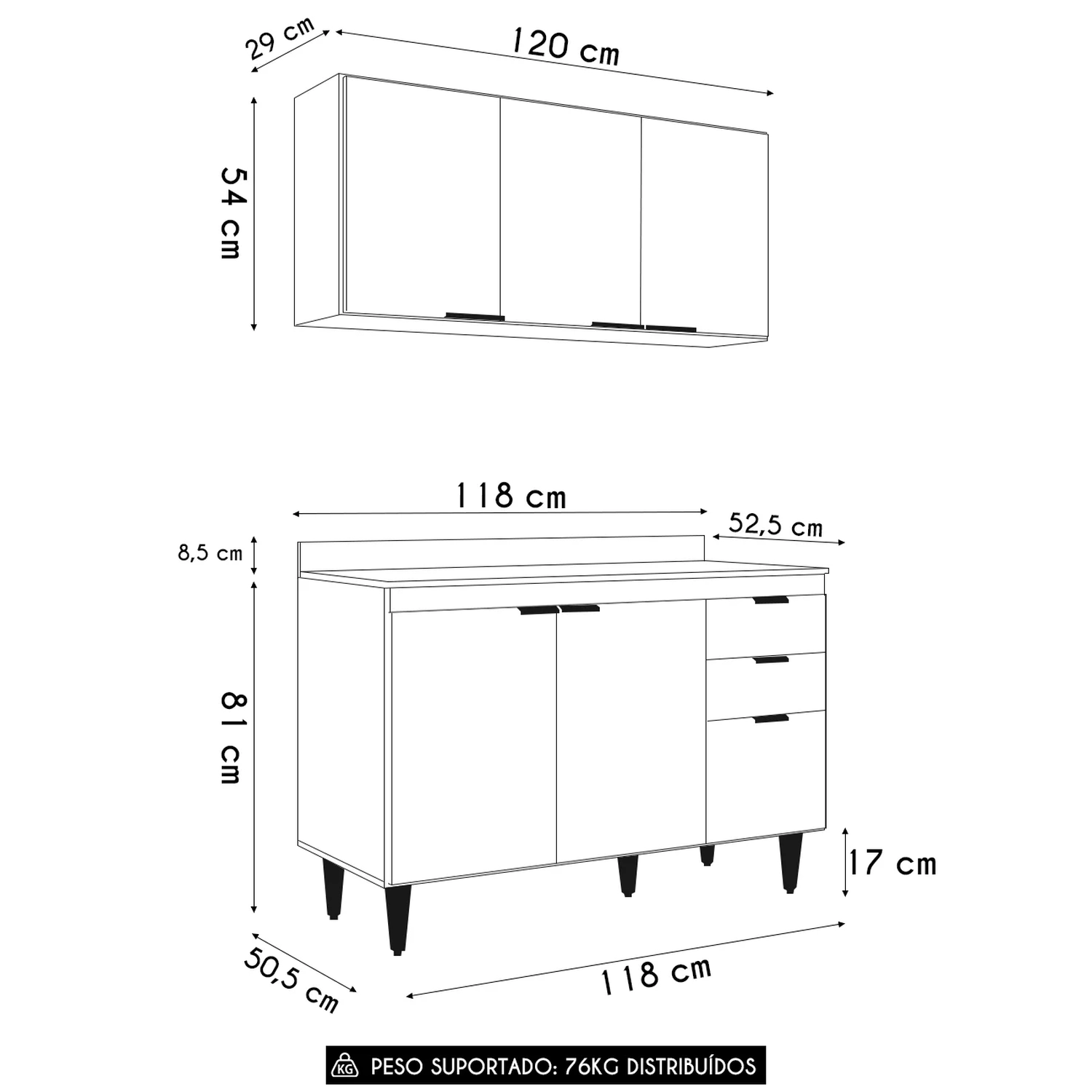 29 cm
120 cm
54 cm

118 cm
52,5 cm
8,5 cm
81 cm
17 cm
50,5 cm
118 cm

KG PESO SUPORTADO: 76KG DISTRIBUÍDOS