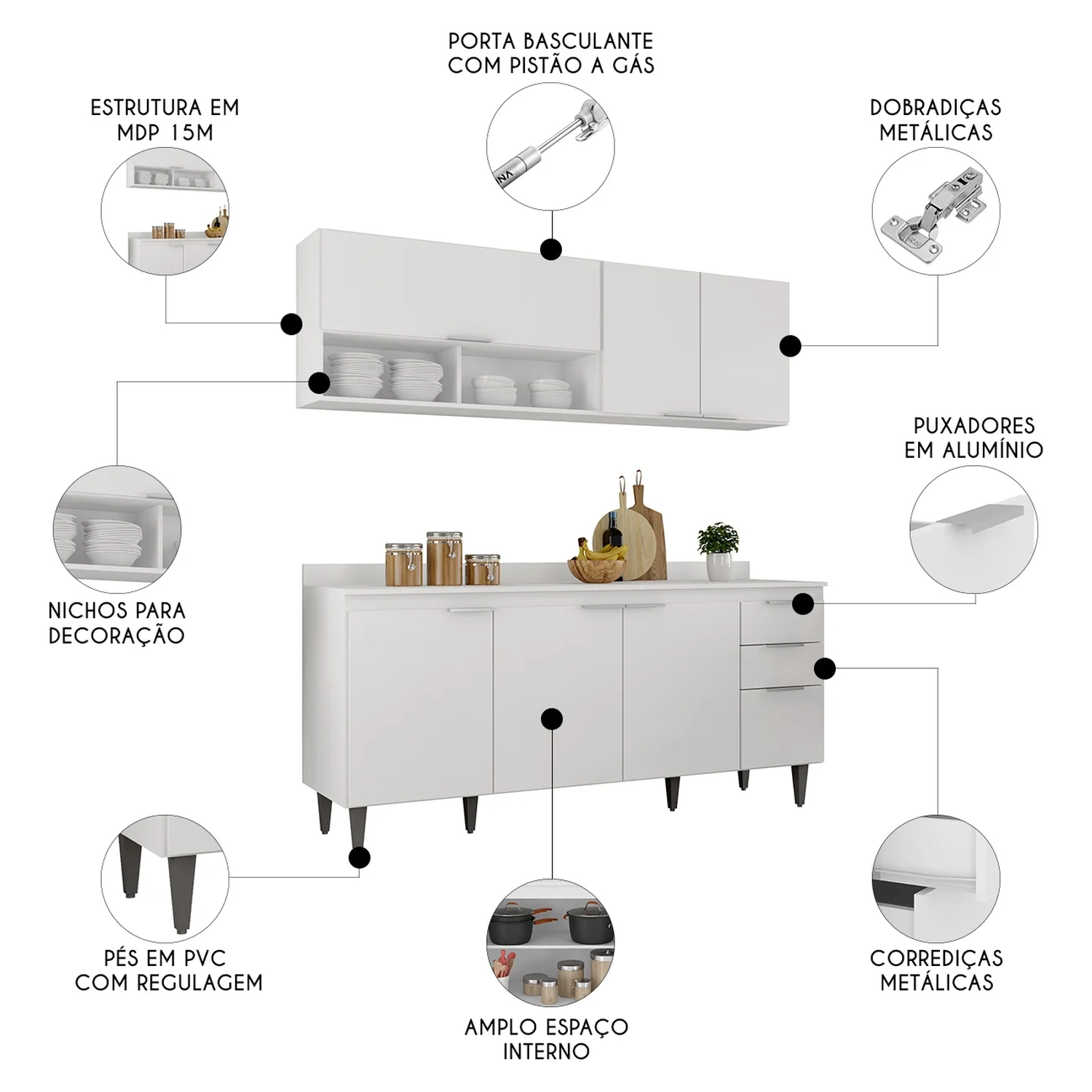 PORTA BASCULANTE COM PISTÃO A GÁS

ESTRUTURA EM MDP 15M

DOBRADIÇAS METÁLICAS

PUXADORES EM ALUMÍNIO

NICHOS PARA DECORAÇÃO

PÉS EM PVC COM REGULAGEM

AMPLO ESPAÇO INTERNO

CORREDIÇAS METÁLICAS