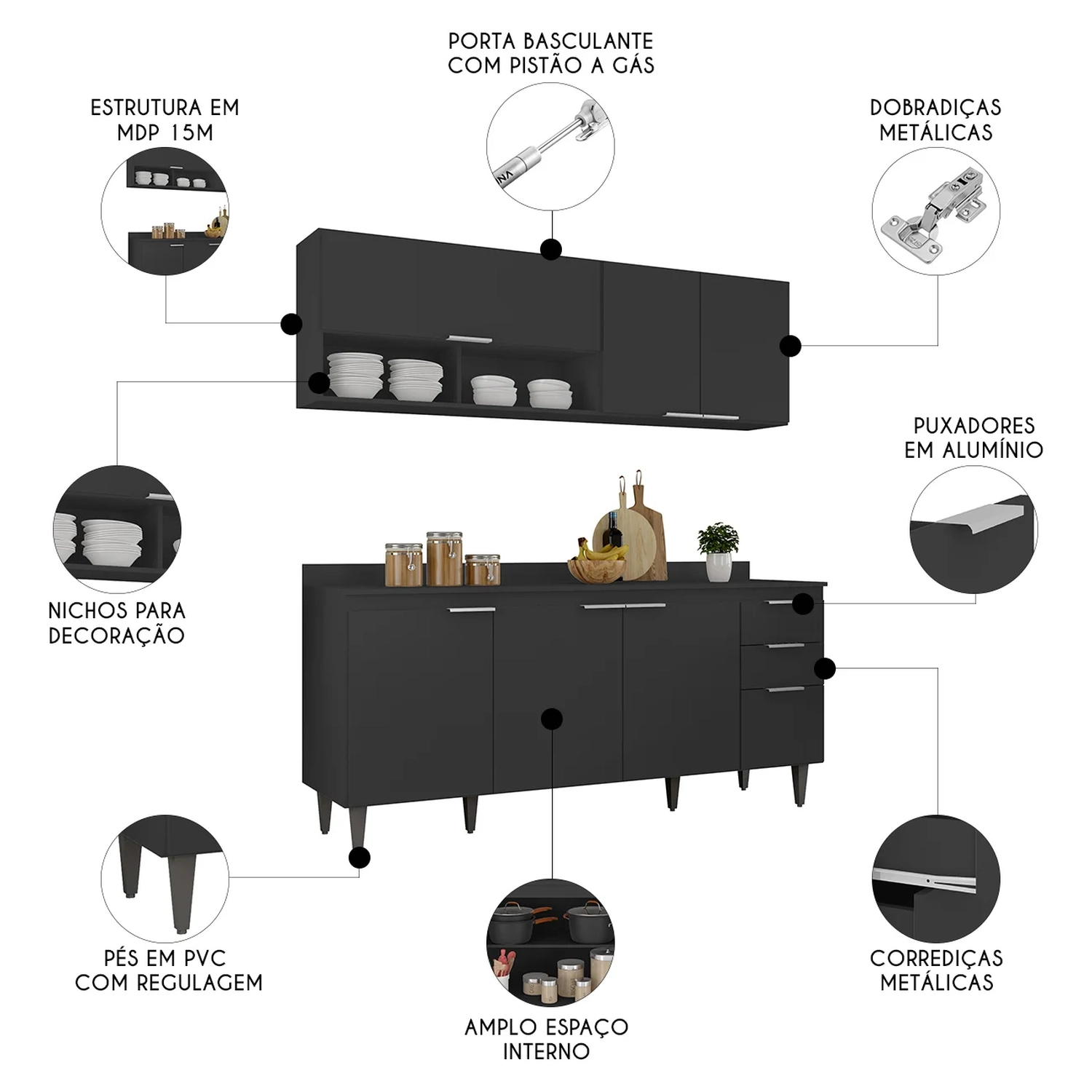 PORTA BASCULANTE COM PISTÃO A GÁS

ESTRUTURA EM MDP 15M

DOBRADIÇAS METÁLICAS

PUXADORES EM ALUMÍNIO

NICHOS PARA DECORAÇÃO

PÉS EM PVC COM REGULAGEM

AMPLO ESPAÇO INTERNO

CORREDIÇAS METÁLICAS