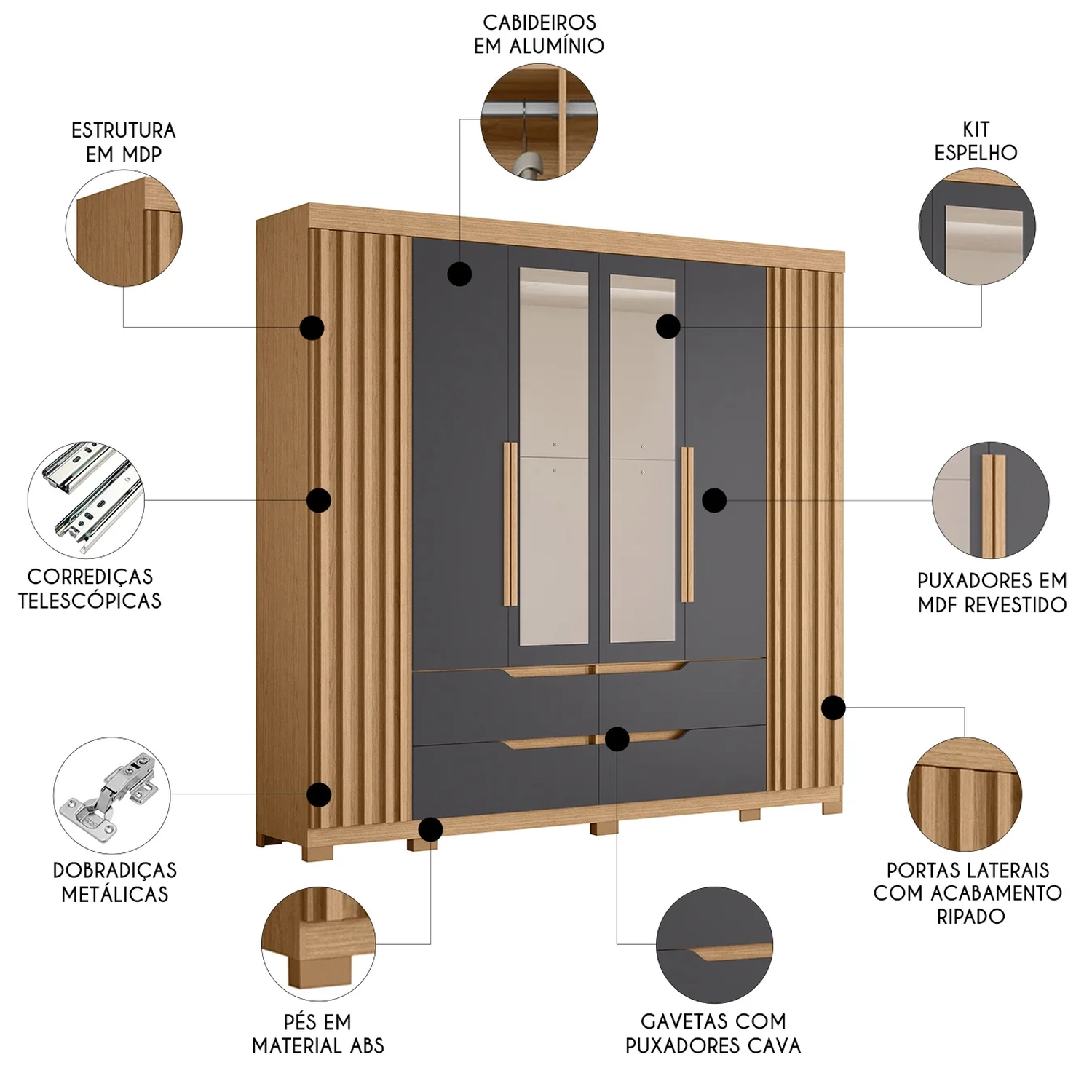 CABIDEIROS EM ALUMÍNIO

ESTRUTURA EM MDP

KIT ESPELHO

CORREDIÇAS TELESCÓPICAS

PUXADORES EM MDF REVESTIDO

DOBRADIÇAS METÁLICAS

PORTAS LATERAIS COM ACABAMENTO RIPADO

PÉS EM MATERIAL ABS

GAVETAS COM PUXADORES CAVA