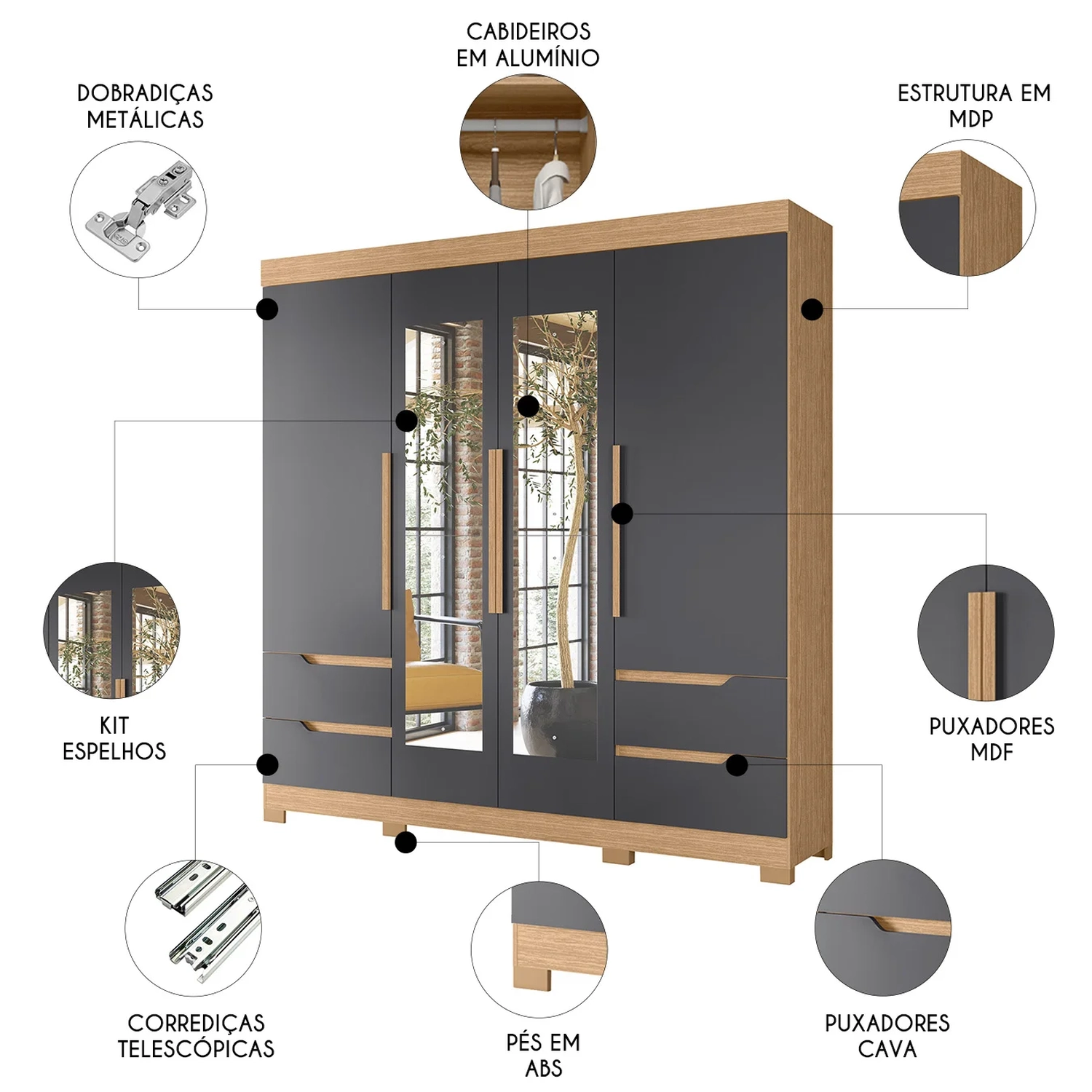 CABIDEIROS
EM ALUMÍNIO

DOBRADIÇAS
METÁLICAS

ESTRUTURA EM
MDP

KIT
ESPELHOS

PUXADORES
MDF

CORREDIÇAS
TELESCÓPICAS

PÉS EM
ABS

PUXADORES
CAVA