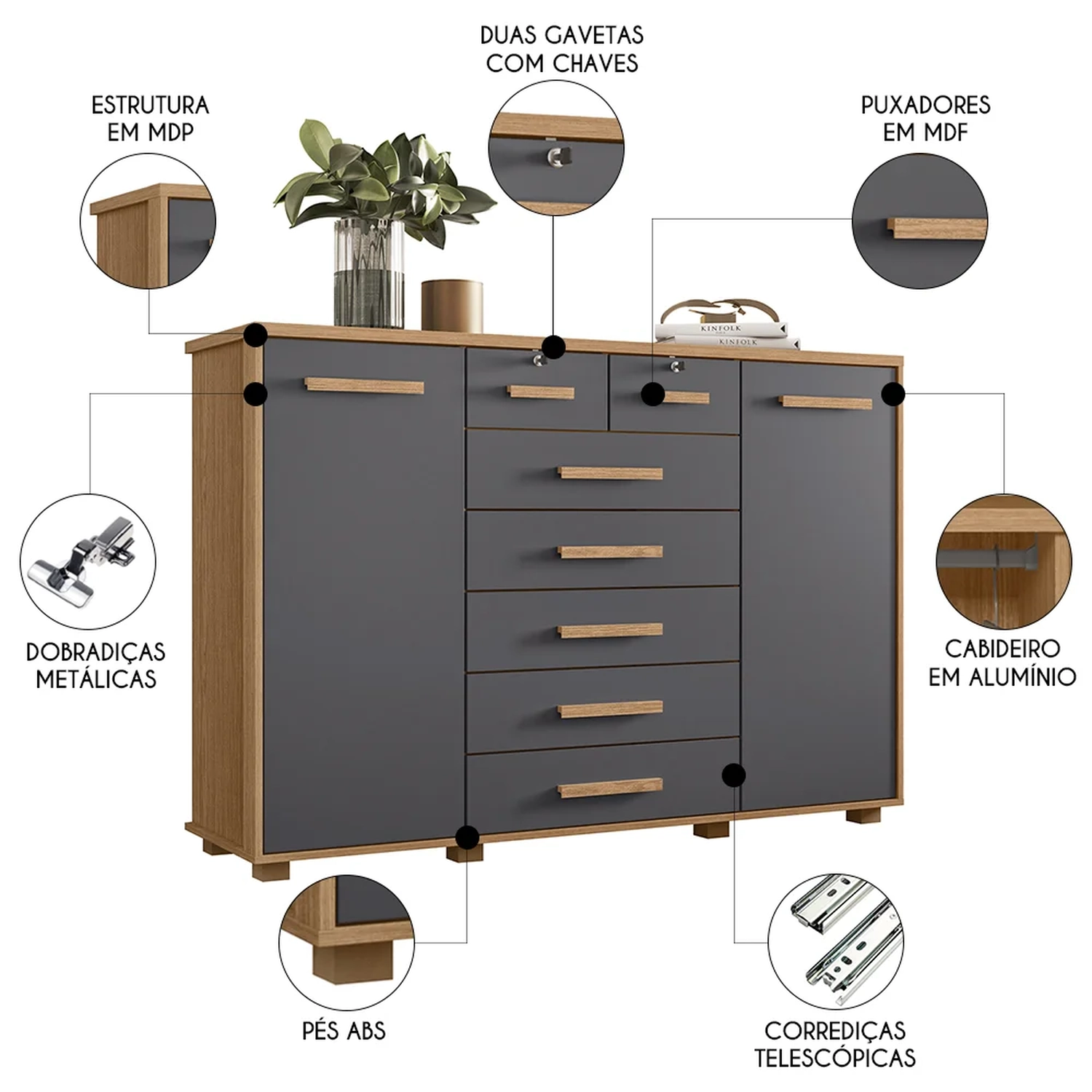 DUAS GAVETAS
COM CHAVES

ESTRUTURA
EM MDP

PUXADORES
EM MDF

KINFOLK
KINFOLK

DOBRADIÇAS
METÁLICAS

CABIDEIRO
EM ALUMÍNIO

PÉS ABS

CORREDIÇAS
TELESCÓPICAS