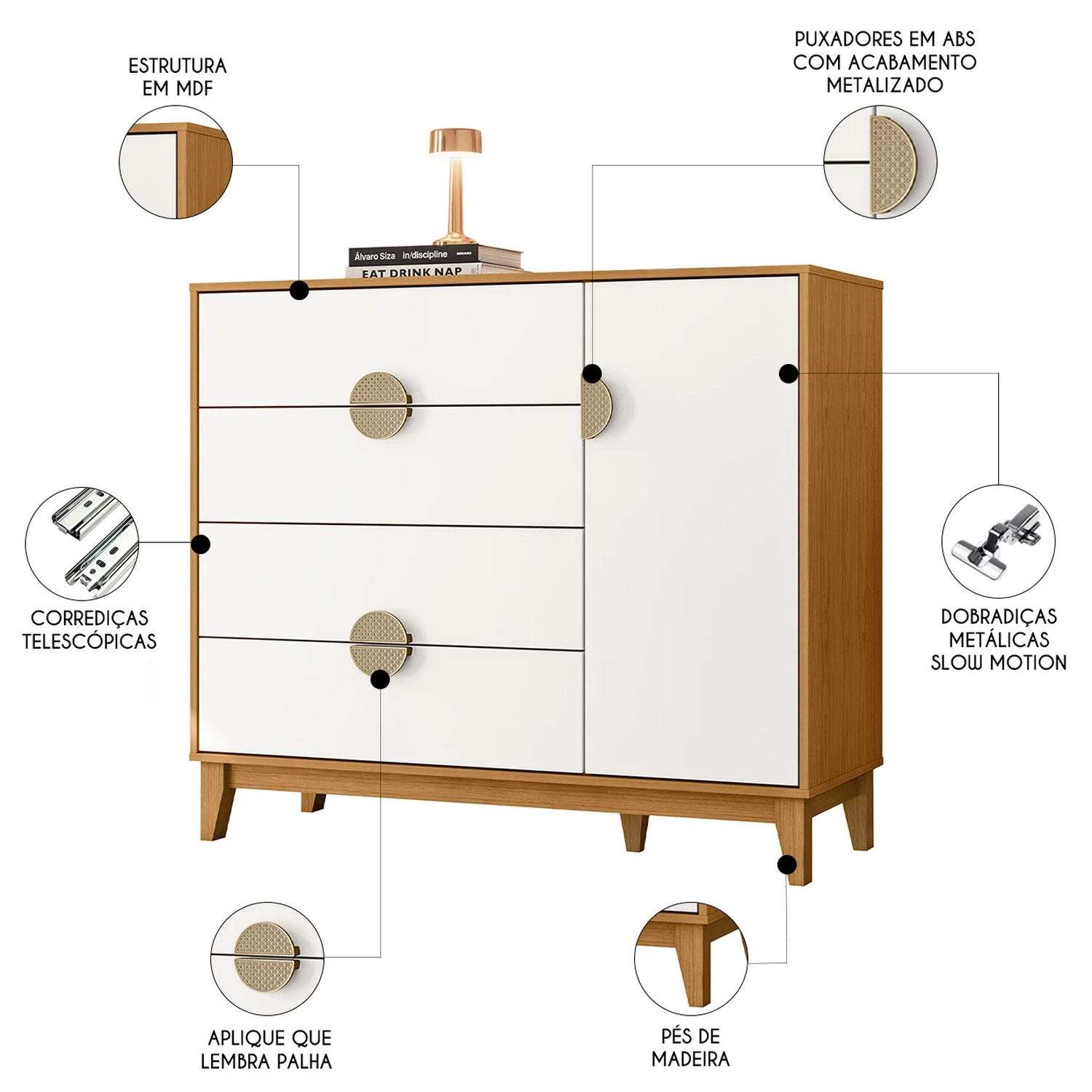 ESTRUTURA EM MDF

PUXADORES EM ABS COM ACABAMENTO METALIZADO

Álvaro Siza in/discipline

EAT DRINK NAP

CORREDIÇAS TELESCÓPICAS

DOBRADIÇAS METÁLICAS SLOW MOTION

APLIQUE QUE LEMBRA PALHA

PÉS DE MADEIRA