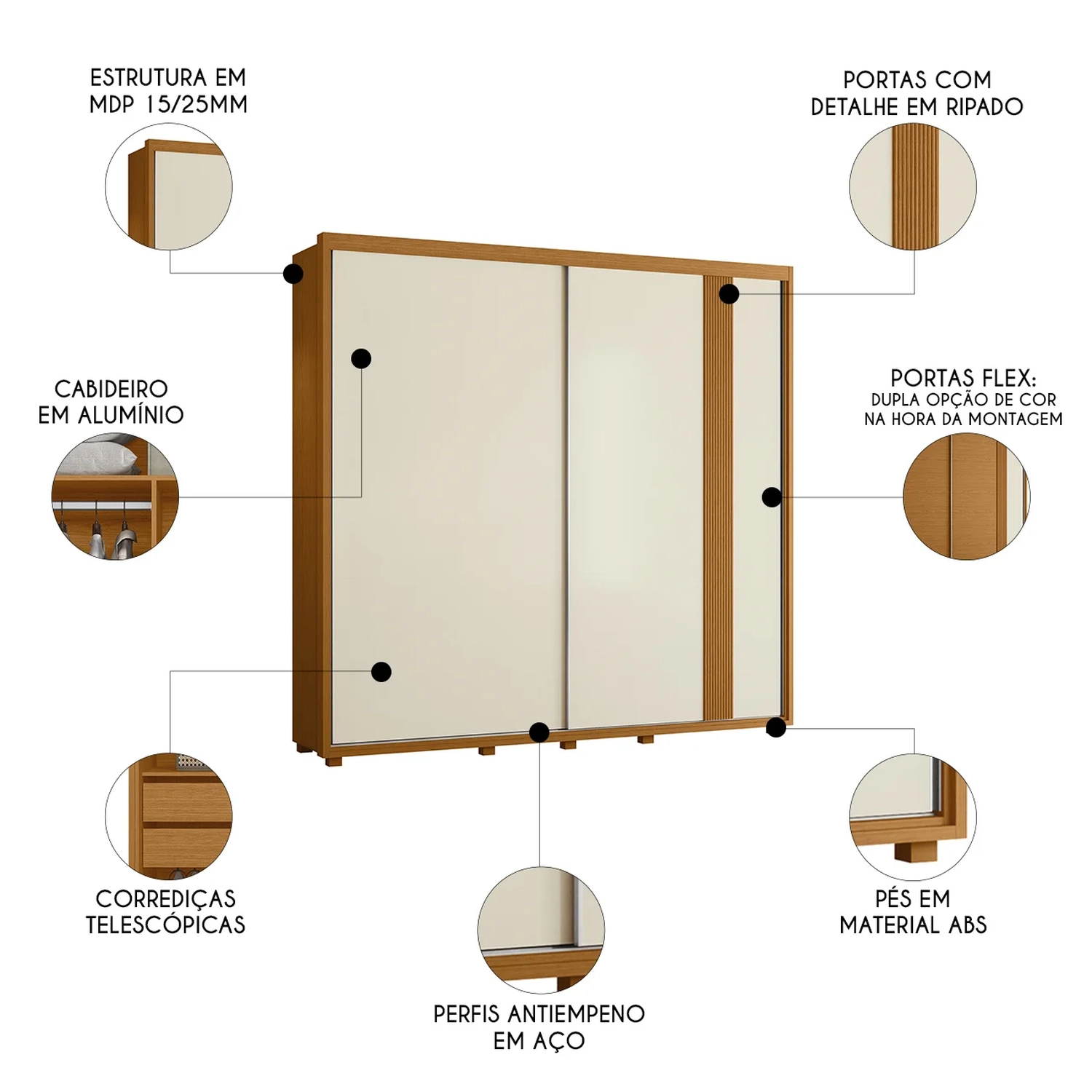 ESTRUTURA EM MDP 15/25MM

PORTAS COM DETALHE EM RIPADO

CABIDEIRO EM ALUMÍNIO

PORTAS FLEX: DUPLA OPÇÃO DE COR NA HORA DA MONTAGEM

CORREDIÇAS TELESCÓPICAS

PÉS EM MATERIAL ABS

PERFIS ANTIEMPENO EM AÇO