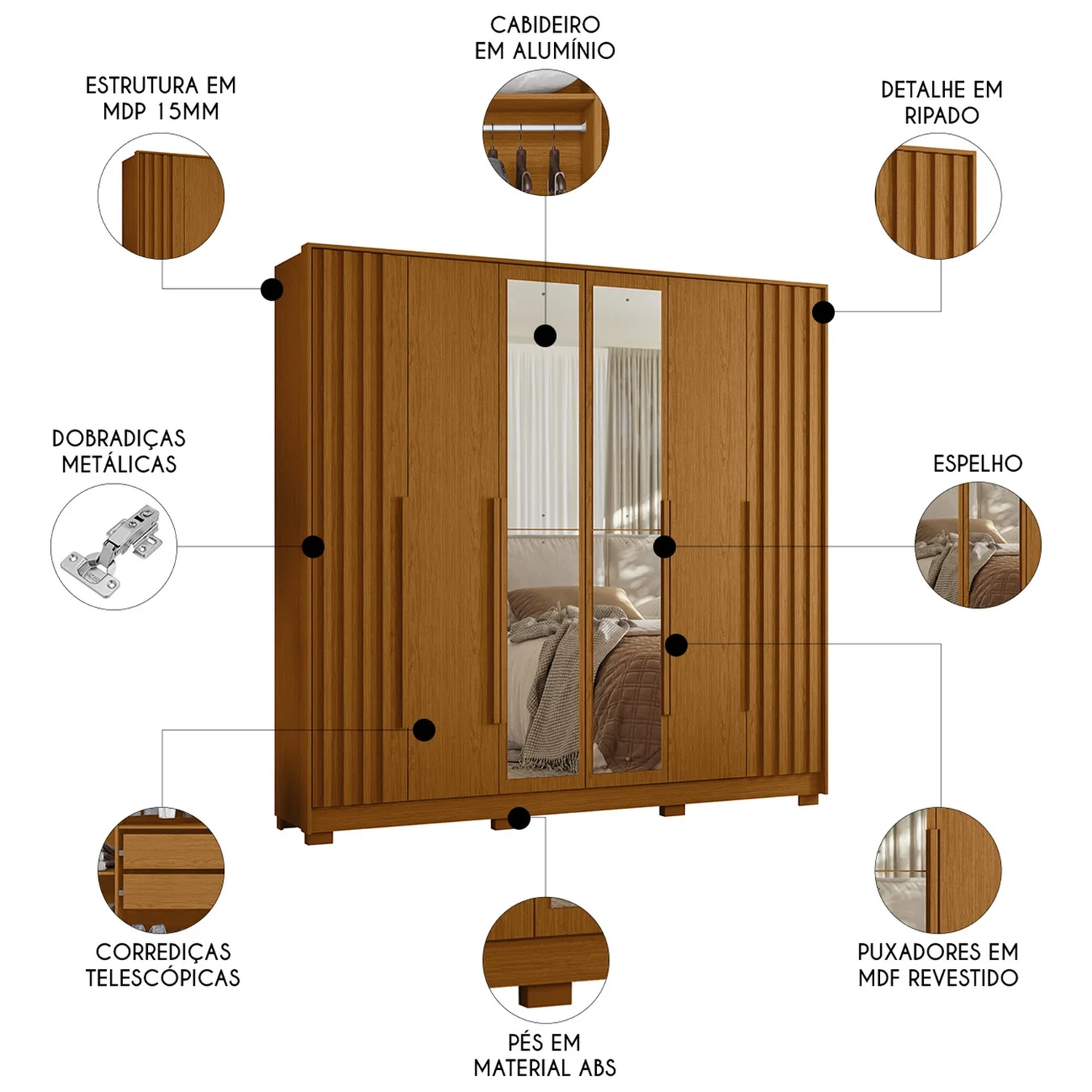 CABIDEIRO EM ALUMÍNIO

ESTRUTURA EM MDP 15MM

DETALHE EM RIPADO

DOBRADIÇAS METÁLICAS

ESPELHO

CORREDIÇAS TELESCÓPICAS

PUXADORES EM MDF REVESTIDO

PÉS EM MATERIAL ABS