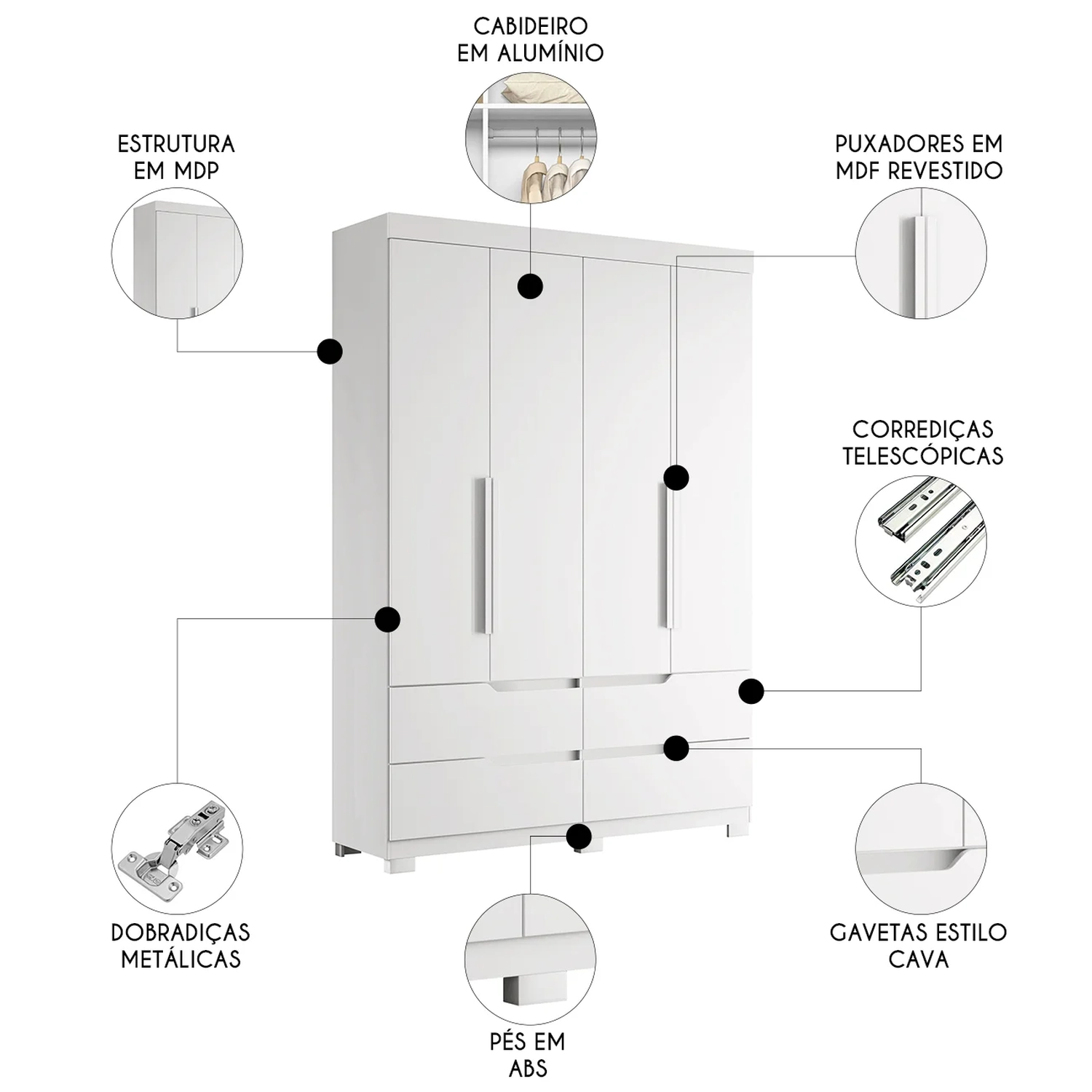 CABIDEIRO
EM ALUMÍNIO

ESTRUTURA
EM MDP

PUXADORES EM
MDF REVESTIDO

CORREDIÇAS
TELESCÓPICAS

DOBRADIÇAS
METÁLICAS

GAVETAS ESTILO
CAVA

PÉS EM
ABS