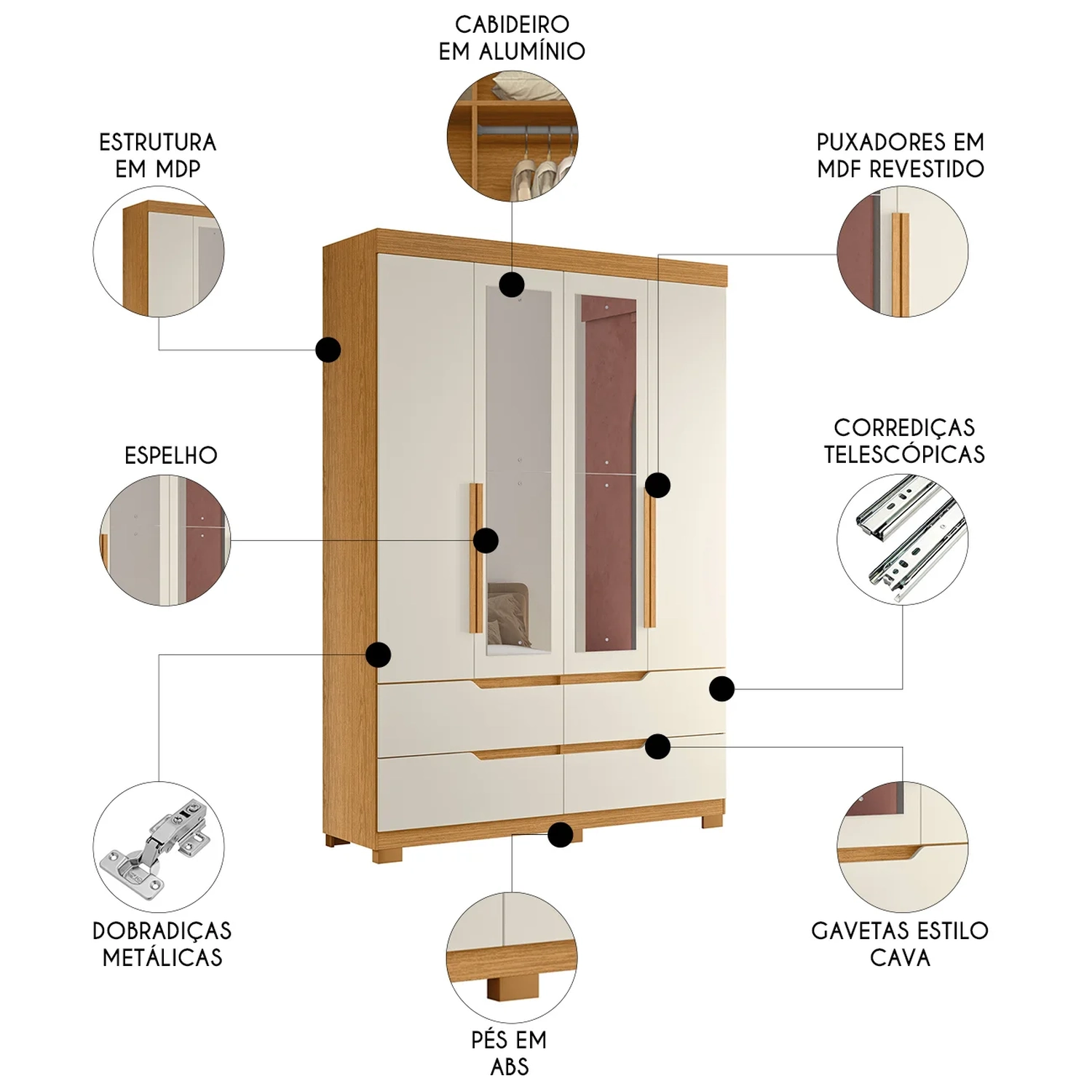 CABIDEIRO
EM ALUMÍNIO

ESTRUTURA
EM MDP

PUXADORES EM
MDF REVESTIDO

ESPELHO

CORREDIÇAS
TELESCÓPICAS

DOBRADIÇAS
METÁLICAS

GAVETAS ESTILO
CAVA

PÉS EM
ABS