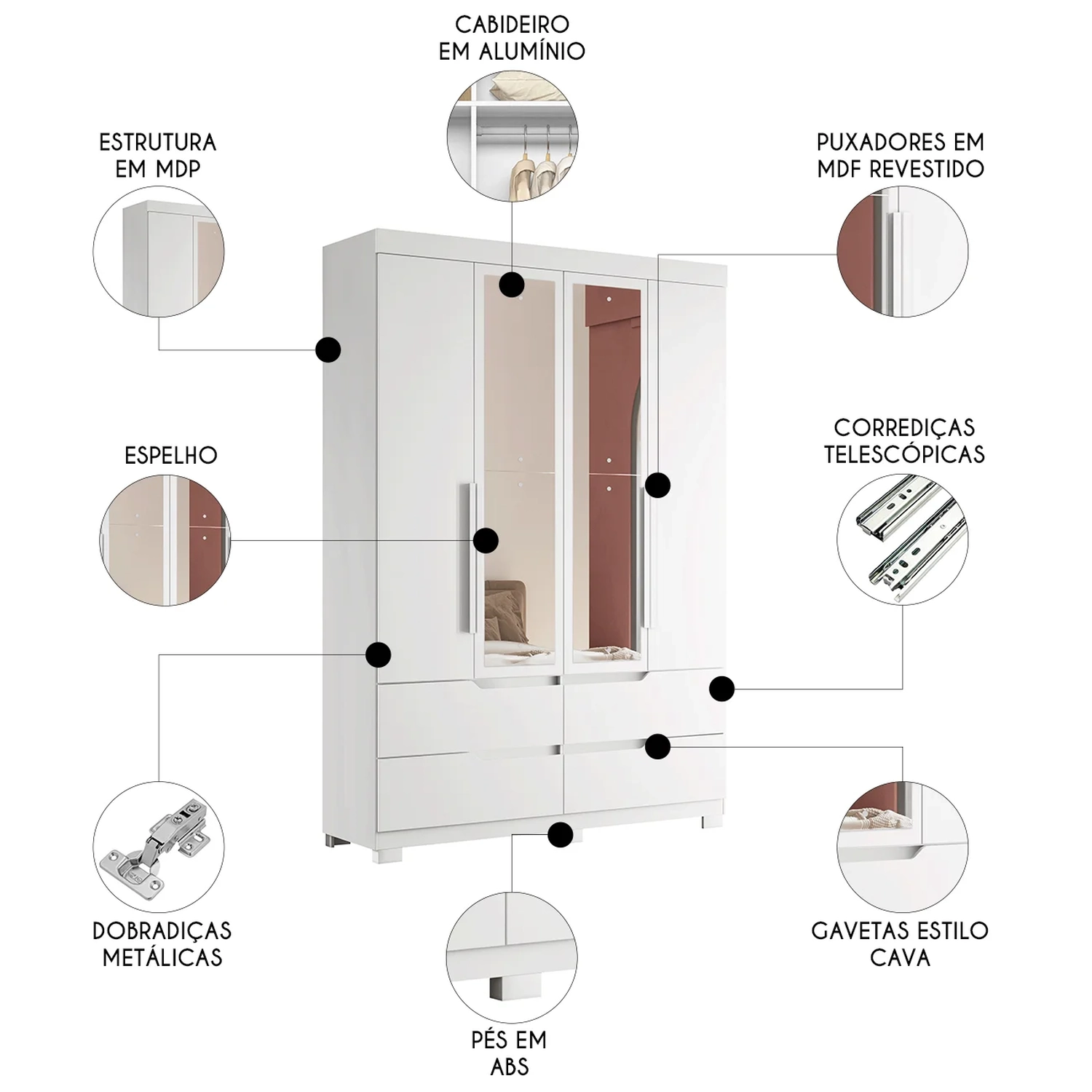 CABIDEIRO EM ALUMÍNIO

ESTRUTURA EM MDP

PUXADORES EM MDF REVESTIDO

ESPELHO

CORREDIÇAS TELESCÓPICAS

DOBRADIÇAS METÁLICAS

PÉS EM ABS

GAVETAS ESTILO CAVA