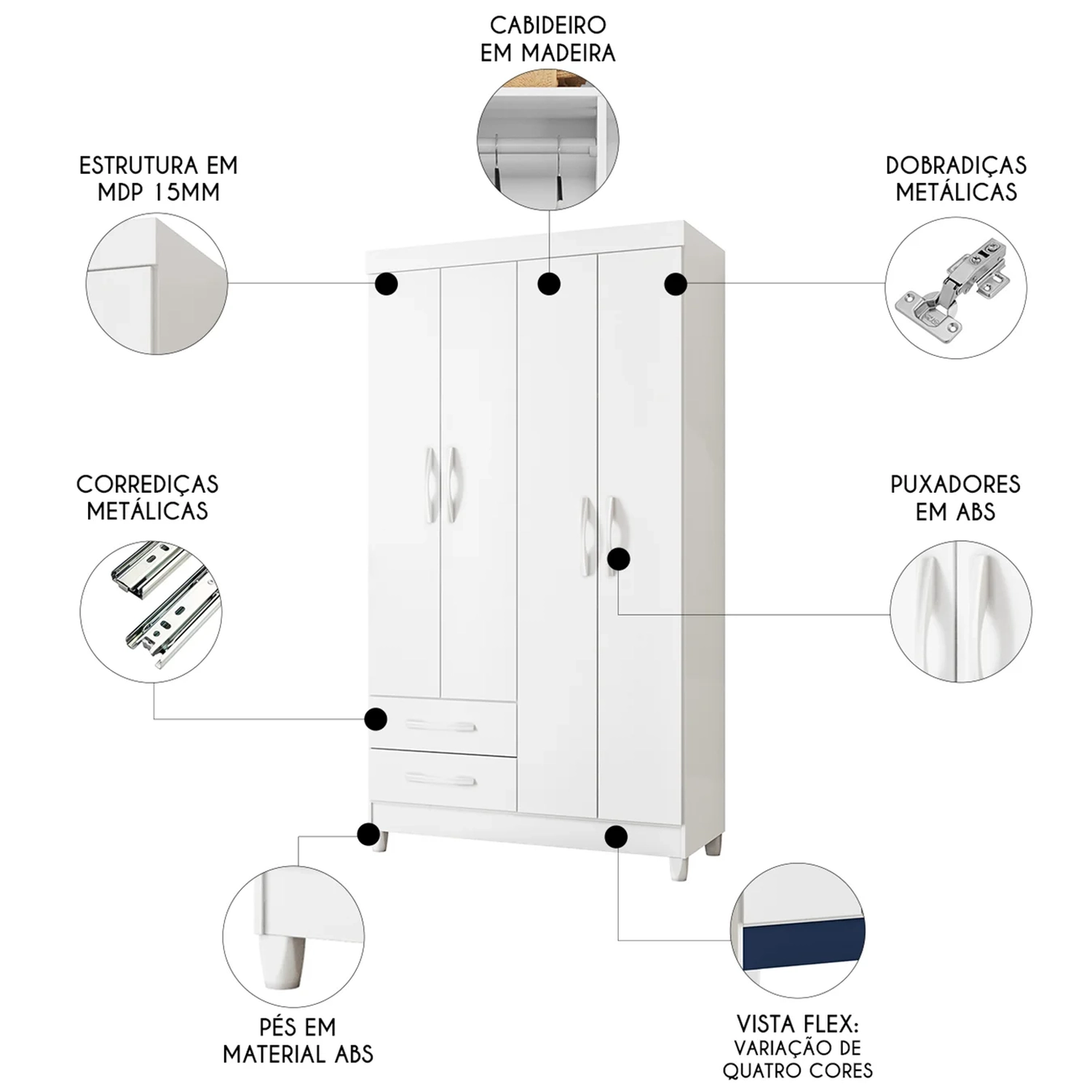 CABIDEIRO EM MADEIRA

ESTRUTURA EM MDP 15MM

DOBRADIÇAS METÁLICAS

CORREDIÇAS METÁLICAS

PUXADORES EM ABS

PÉS EM MATERIAL ABS

VISTA FLEX: VARIAÇÃO DE QUATRO CORES