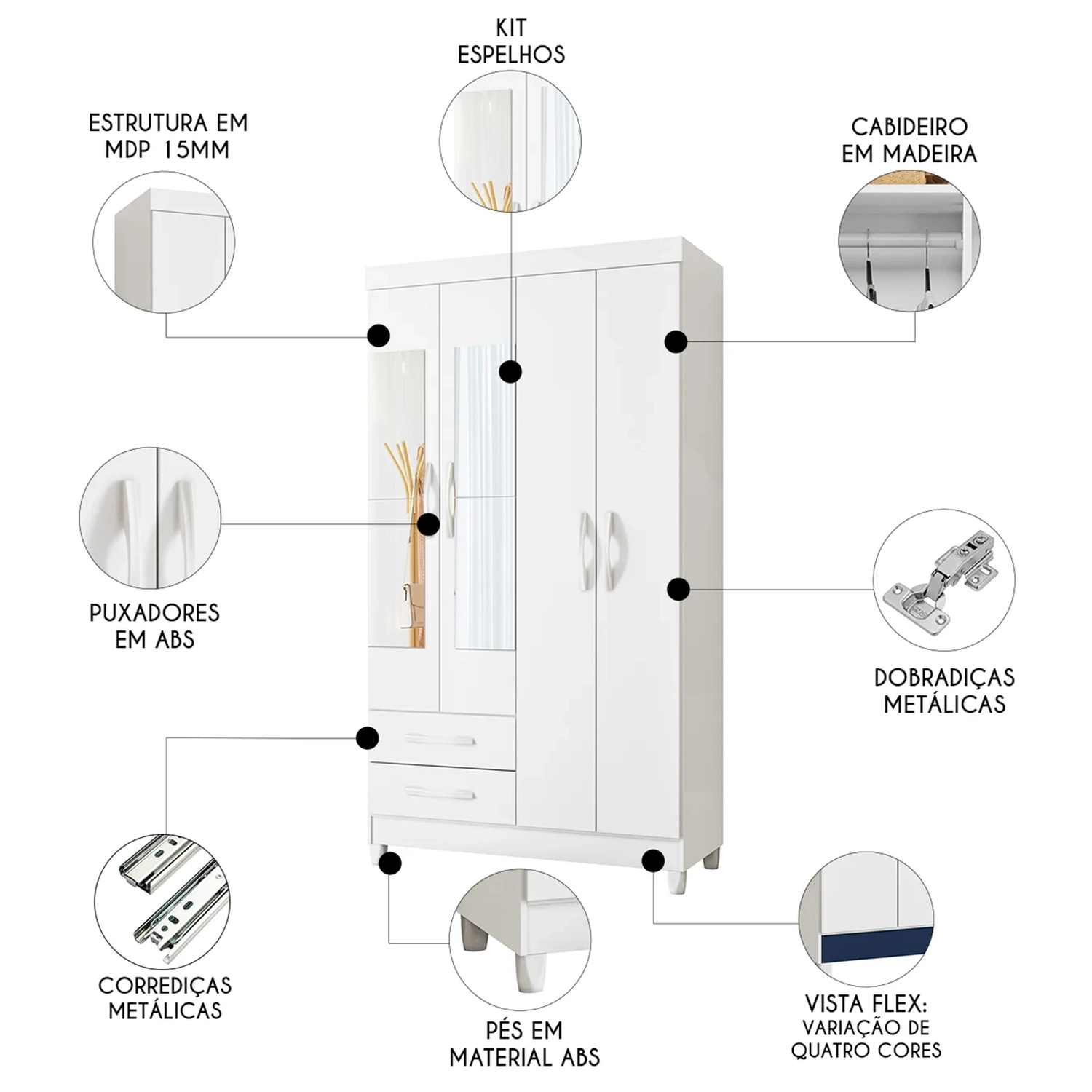 KIT ESPELHOS

ESTRUTURA EM MDP 15MM

CABIDEIRO EM MADEIRA

PUXADORES EM ABS

DOBRADIÇAS METÁLICAS

CORREDIÇAS METÁLICAS

PÉS EM MATERIAL ABS

VISTA FLEX: VARIAÇÃO DE QUATRO CORES