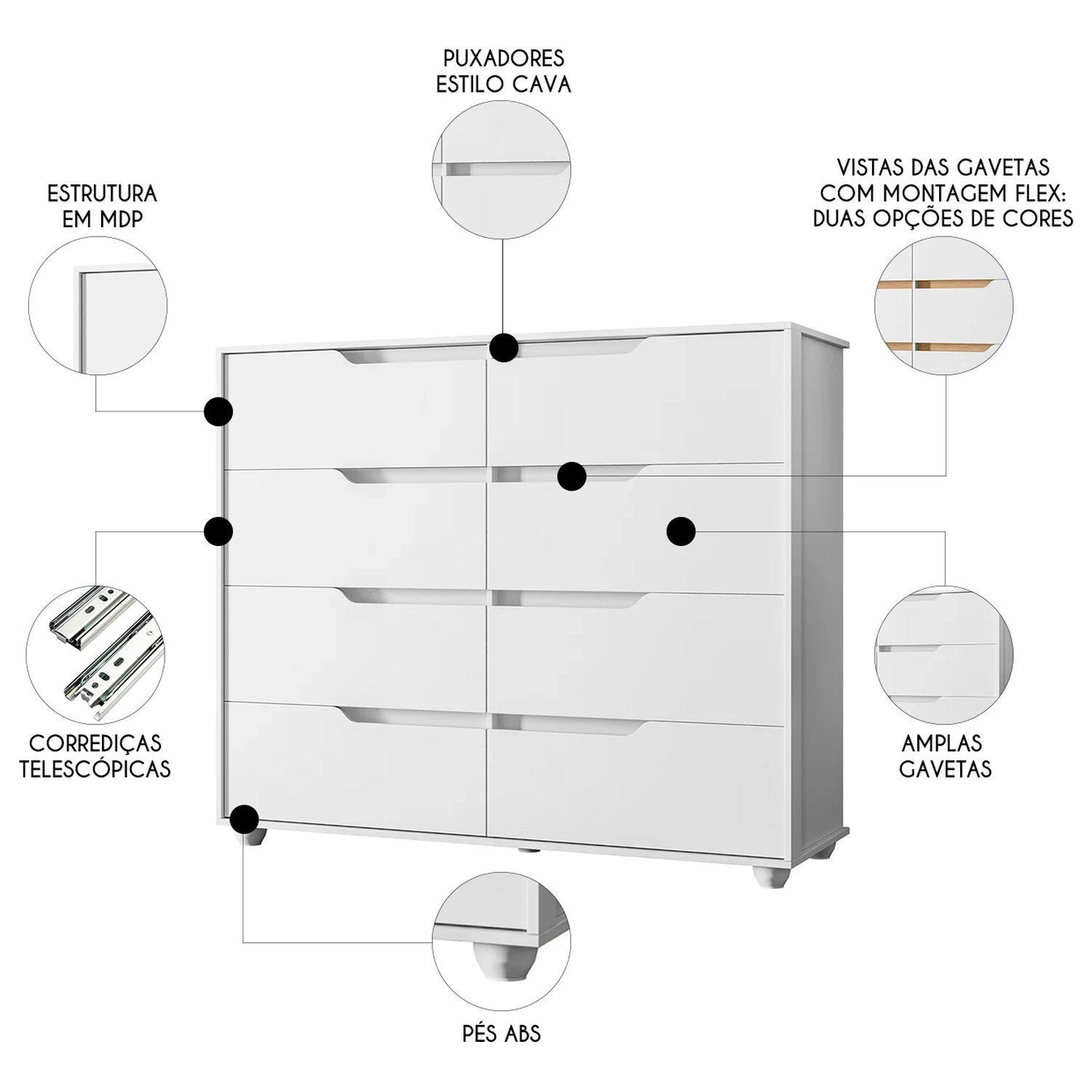 PUXADORES ESTILO CAVA

ESTRUTURA EM MDP

VISTAS DAS GAVETAS COM MONTAGEM FLEX: DUAS OPÇÕES DE CORES

CORREDIÇAS TELESCÓPICAS

AMPLAS GAVETAS

PÉS ABS