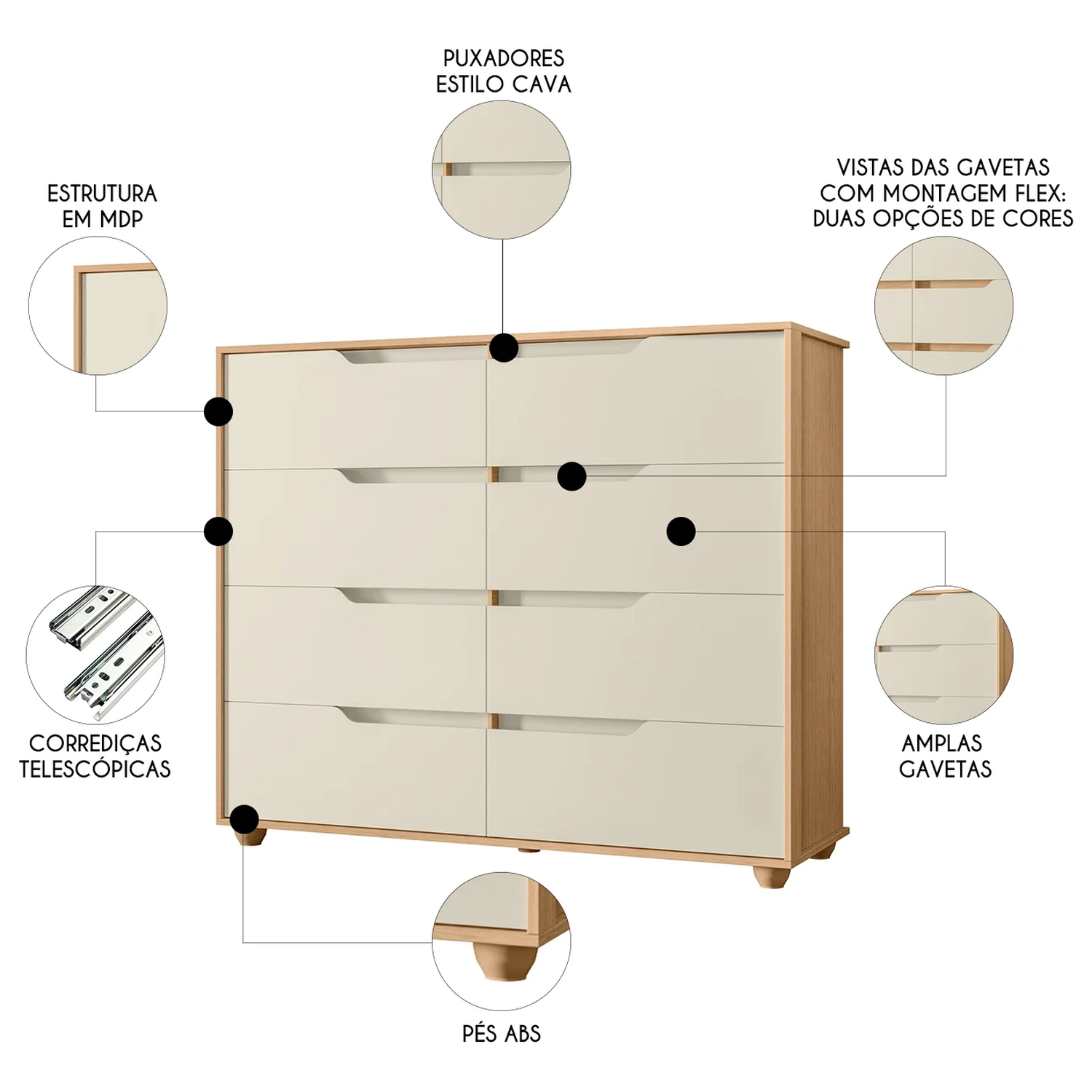 PUXADORES
ESTILO CAVA

ESTRUTURA
EM MDP

VISTAS DAS GAVETAS
COM MONTAGEM FLEX:
DUAS OPÇÕES DE CORES

CORREDIÇAS
TELESCÓPICAS

AMPLAS
GAVETAS

PÉS ABS