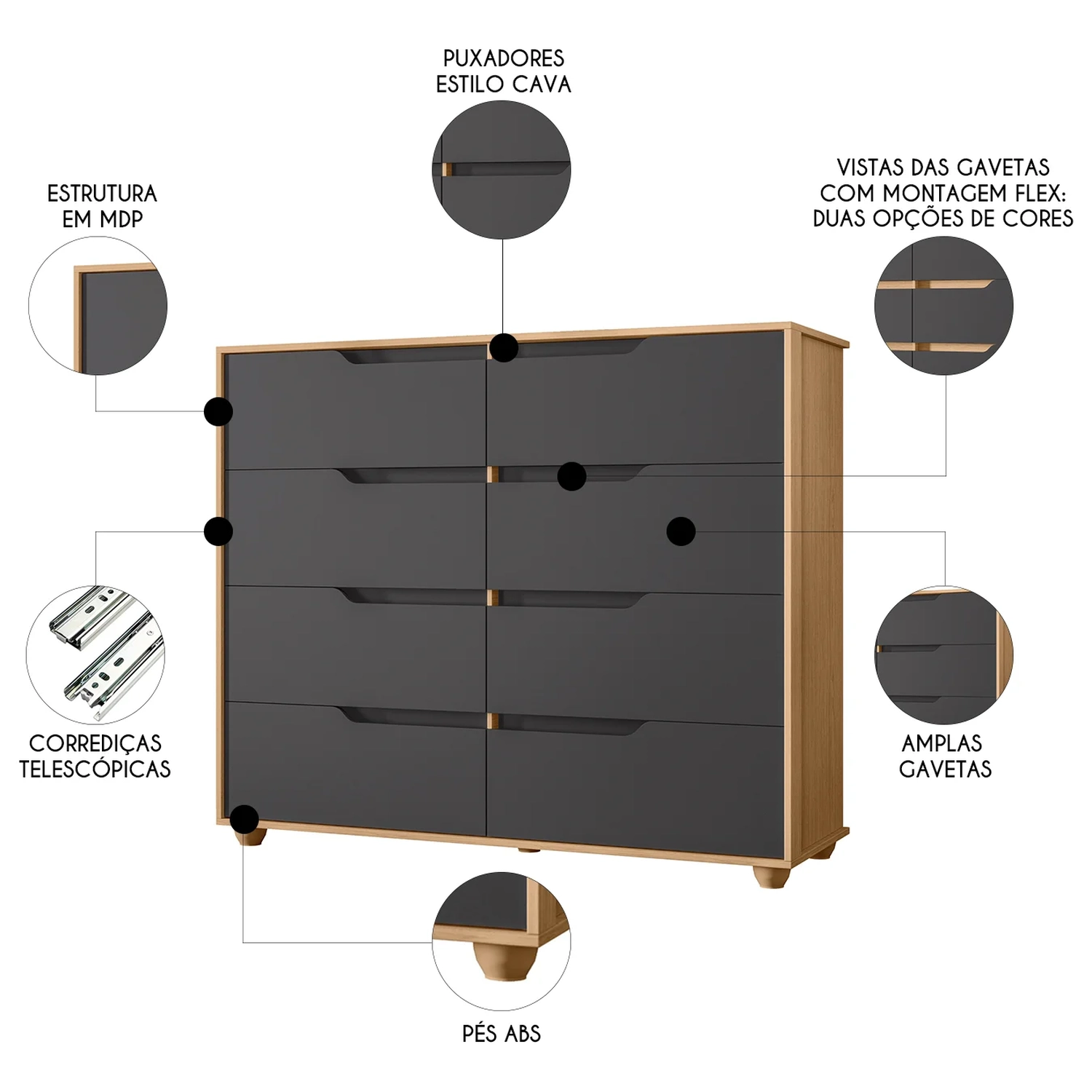 PUXADORES ESTILO CAVA

ESTRUTURA EM MDP

VISTAS DAS GAVETAS COM MONTAGEM FLEX: DUAS OPÇÕES DE CORES

CORREDIÇAS TELESCÓPICAS

AMPLAS GAVETAS

PÉS ABS